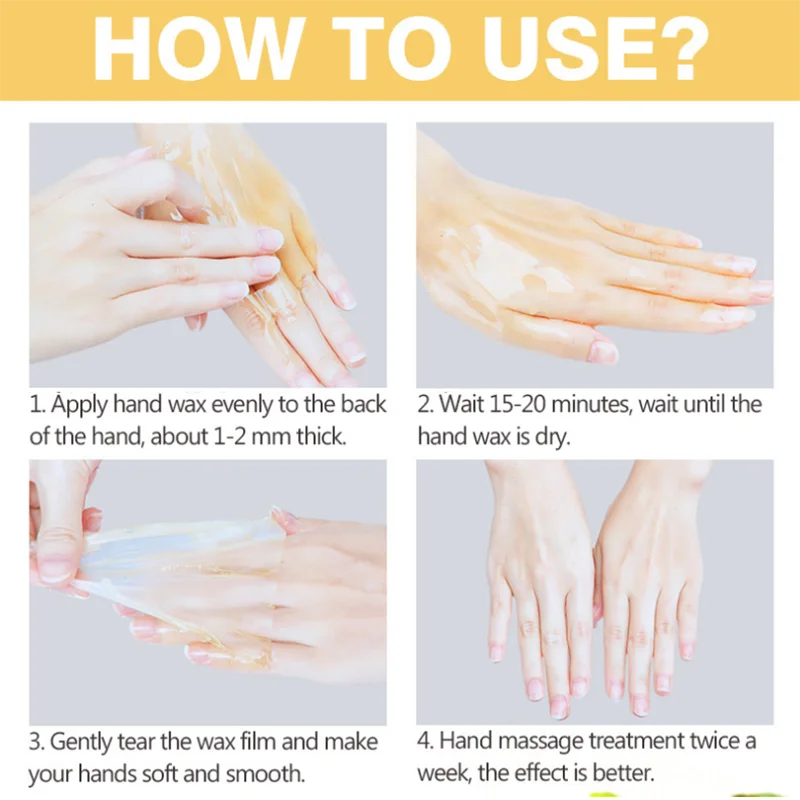 HOW TO USE?

1. Apply hand wax evenly to the back of the hand, about 1-2 mm thick.

2. Wait 15-20 minutes, wait until the hand wax is dry.

3. Gently tear the wax film and make your hands soft and smooth.

4. Hand massage treatment twice a week, the effect is better.