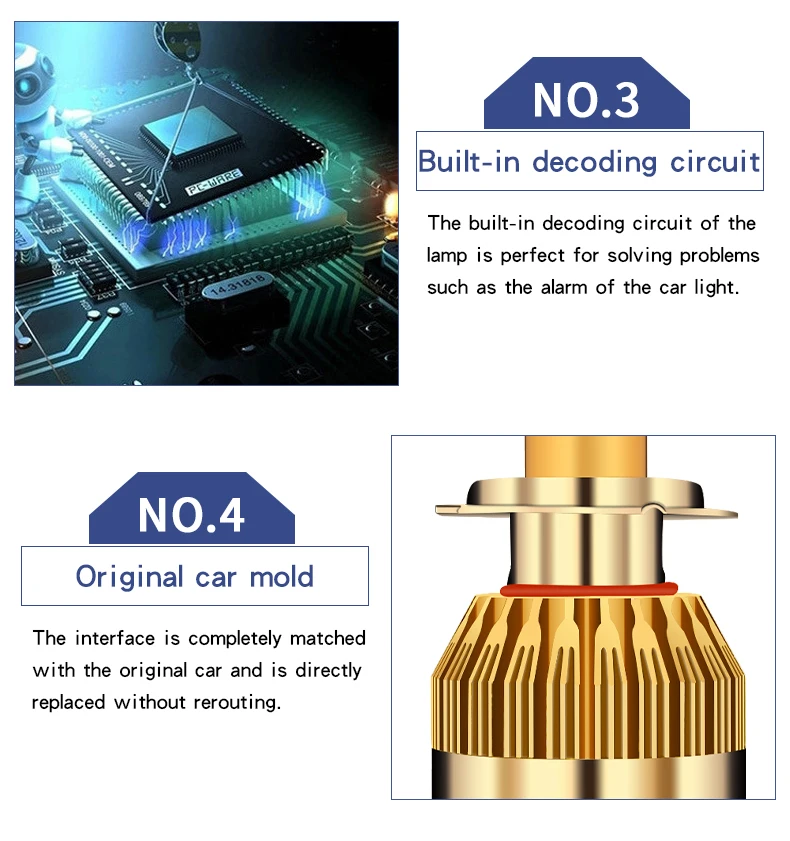 PC-WARE

14.31818

NO.3

Built-in decoding circuit

The built-in decoding circuit of the lamp is perfect for solving problems such as the alarm of the car light.

NO.4

Original car mold

The interface is completely matched with the original car and is directly replaced without rerouting.