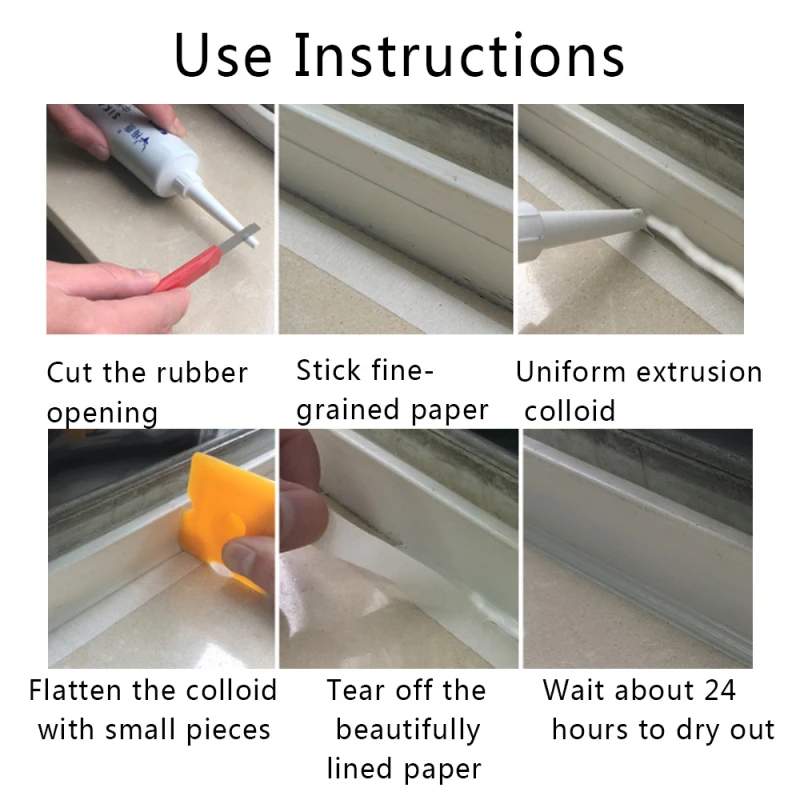 Use Instructions

Cut the rubber opening

Stick fine-grained paper

Uniform extrusion colloid

Flatten the colloid with small pieces

Tear off the beautifully lined paper

Wait about 24 hours to dry out