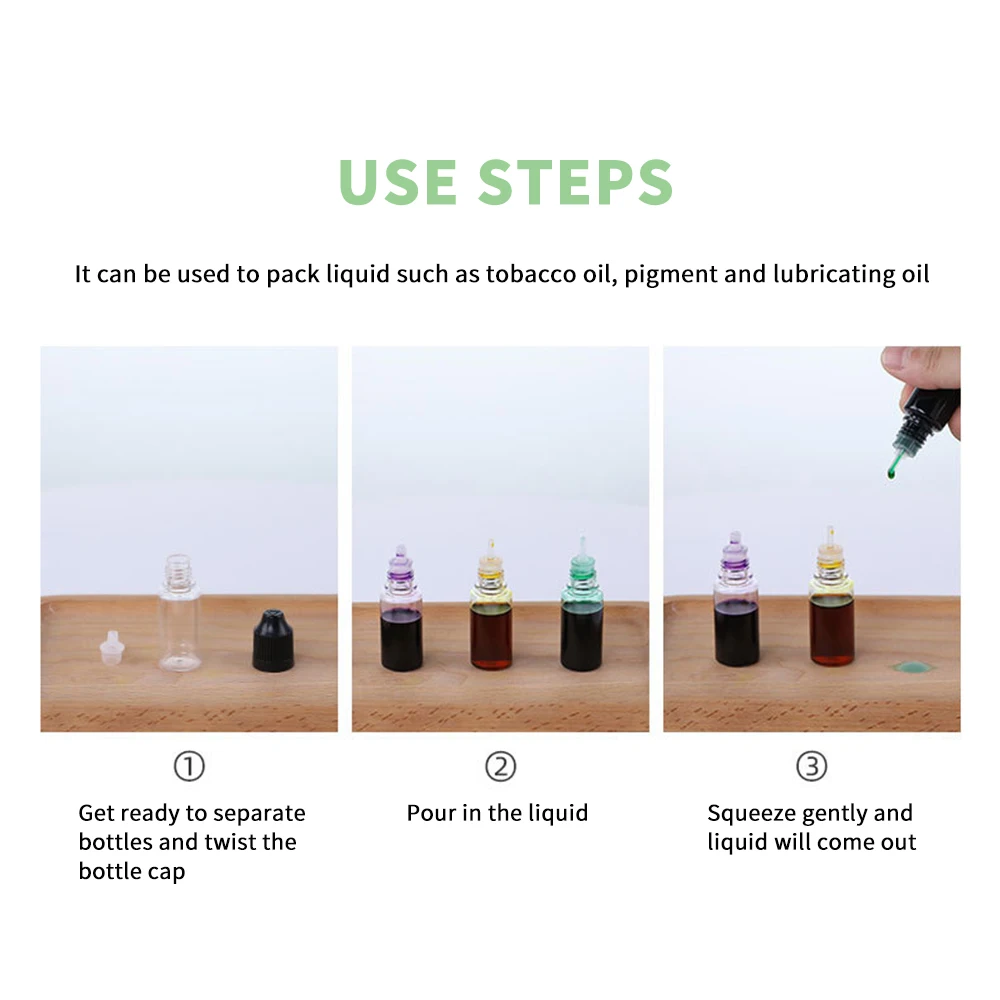 USE STEPS

It can be used to pack liquid such as tobacco oil, pigment and lubricating oil

①

Get ready to separate bottles and twist the bottle cap

②

Pour in the liquid

③

Squeeze gently and liquid will come out