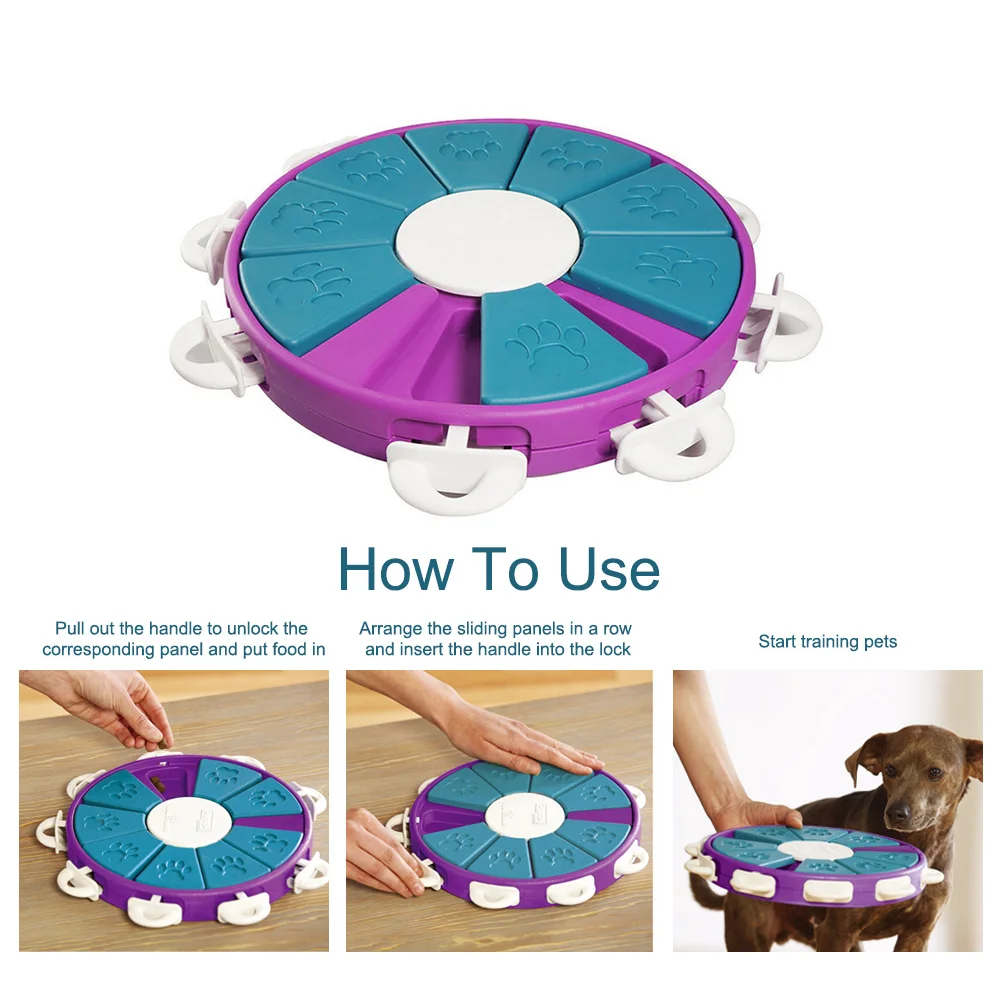 How To Use

Pull out the handle to unlock the corresponding panel and put food in

Arrange the sliding panels in a row and insert the handle into the lock

Start training pets