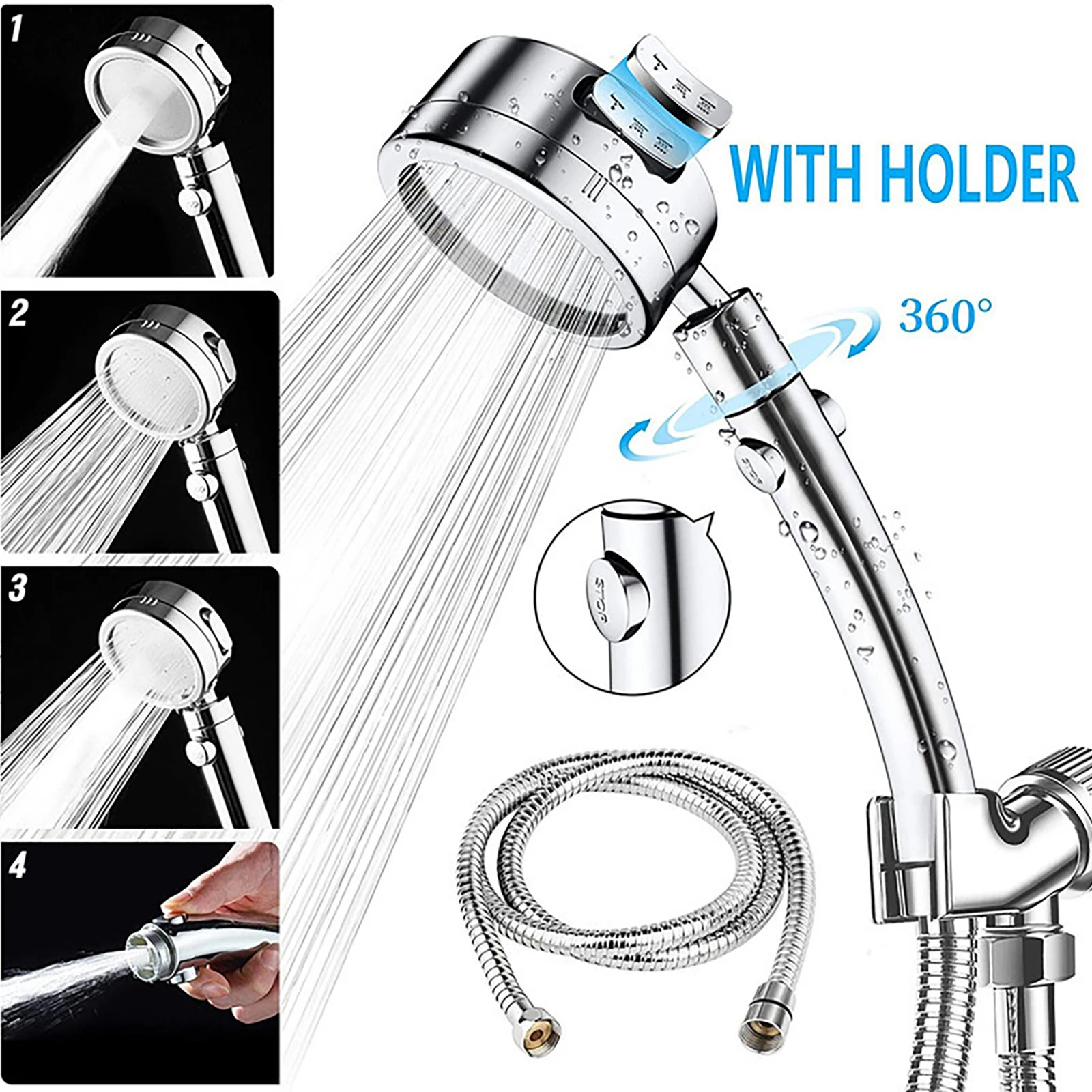 1

2

3

4

WITH HOLDER

360°

STOP

STOP