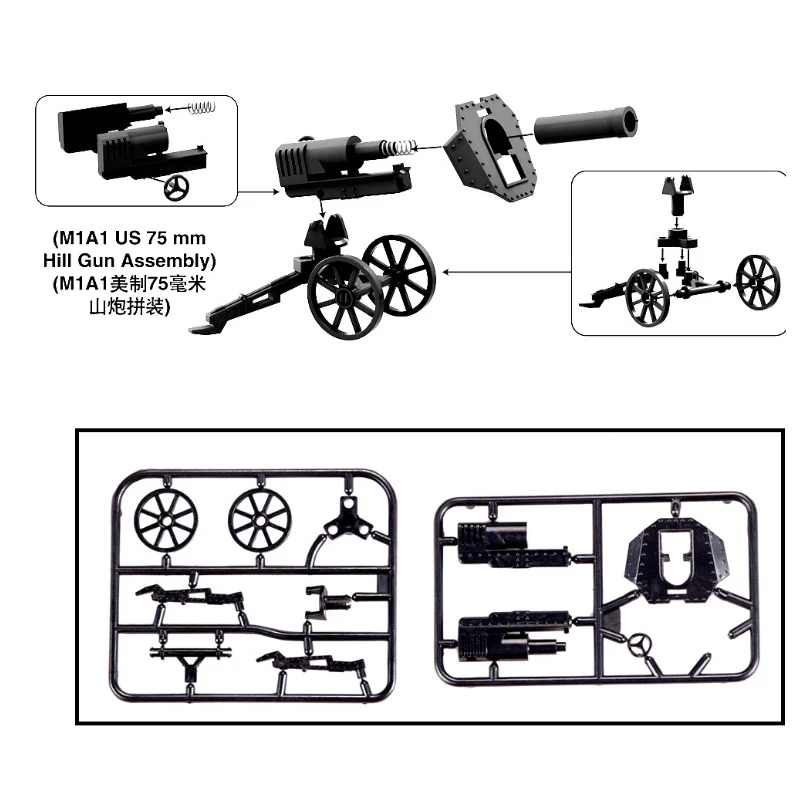 (M1A1 US 75 mm Hill Gun Assembly)
(M1A1美制75毫米山炮拼装)