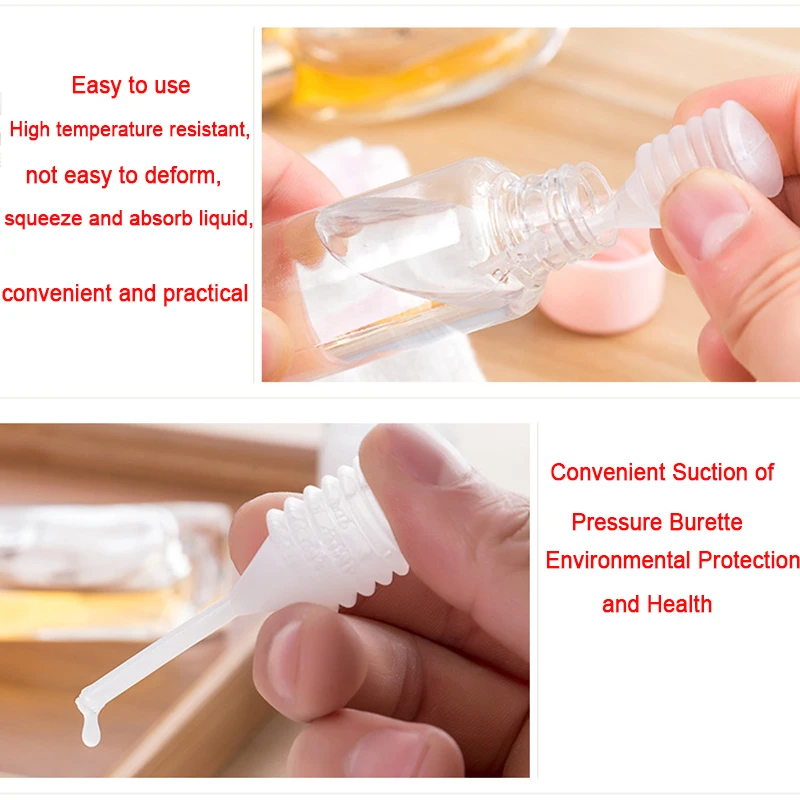 Easy to use

High temperature resistant,

not easy to deform,

squeeze and absorb liquid,

convenient and practical

Convenient Suction of

Pressure Burette

Environmental Protection

and Health