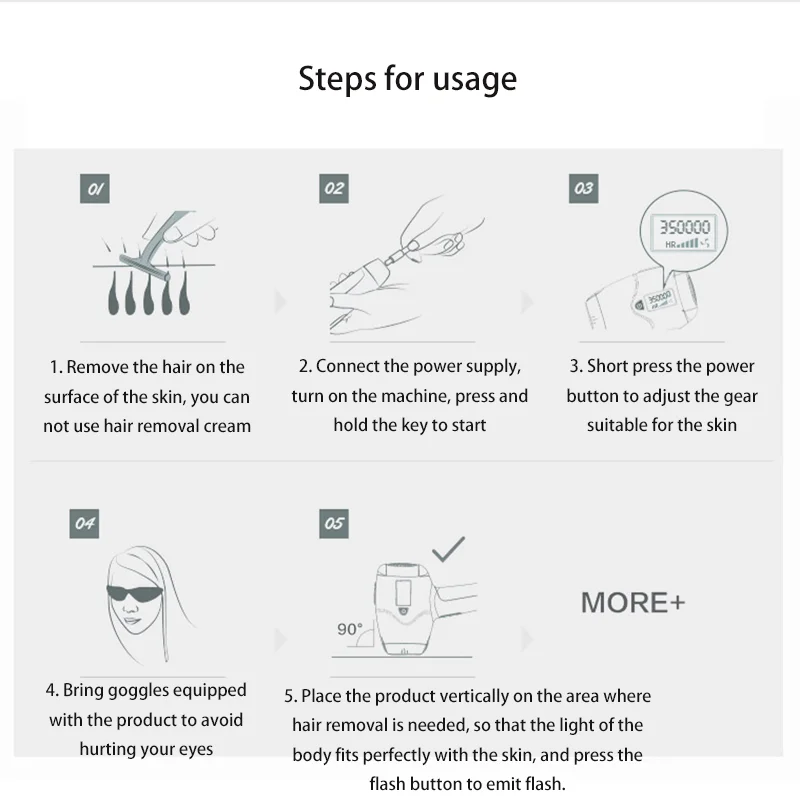 Steps for usage

01

1. Remove the hair on the surface of the skin, you can not use hair removal cream

02

2. Connect the power supply, turn on the machine, press and hold the key to start

03

350000

HR

350000

3. Short press the power button to adjust the gear suitable for the skin

04

4. Bring goggles equipped with the product to avoid hurting your eyes

05

90°

5. Place the product vertically on the area where hair removal is needed, so that the light of the body fits perfectly with the skin, and press the flash button to emit flash.

MORE+