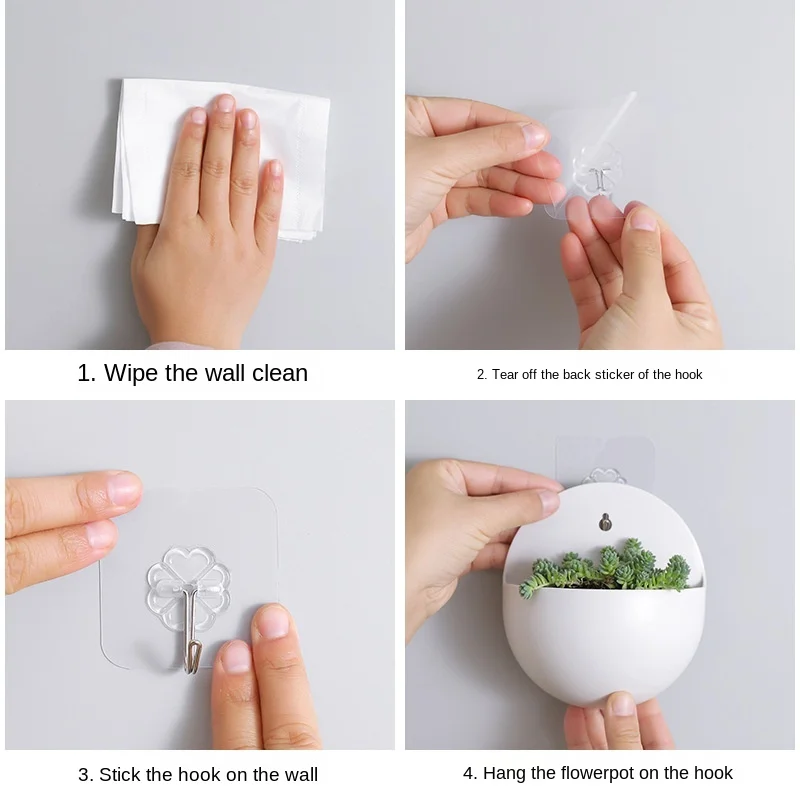 1. Wipe the wall clean

2. Tear off the back sticker of the hook

3. Stick the hook on the wall

4. Hang the flowerpot on the hook