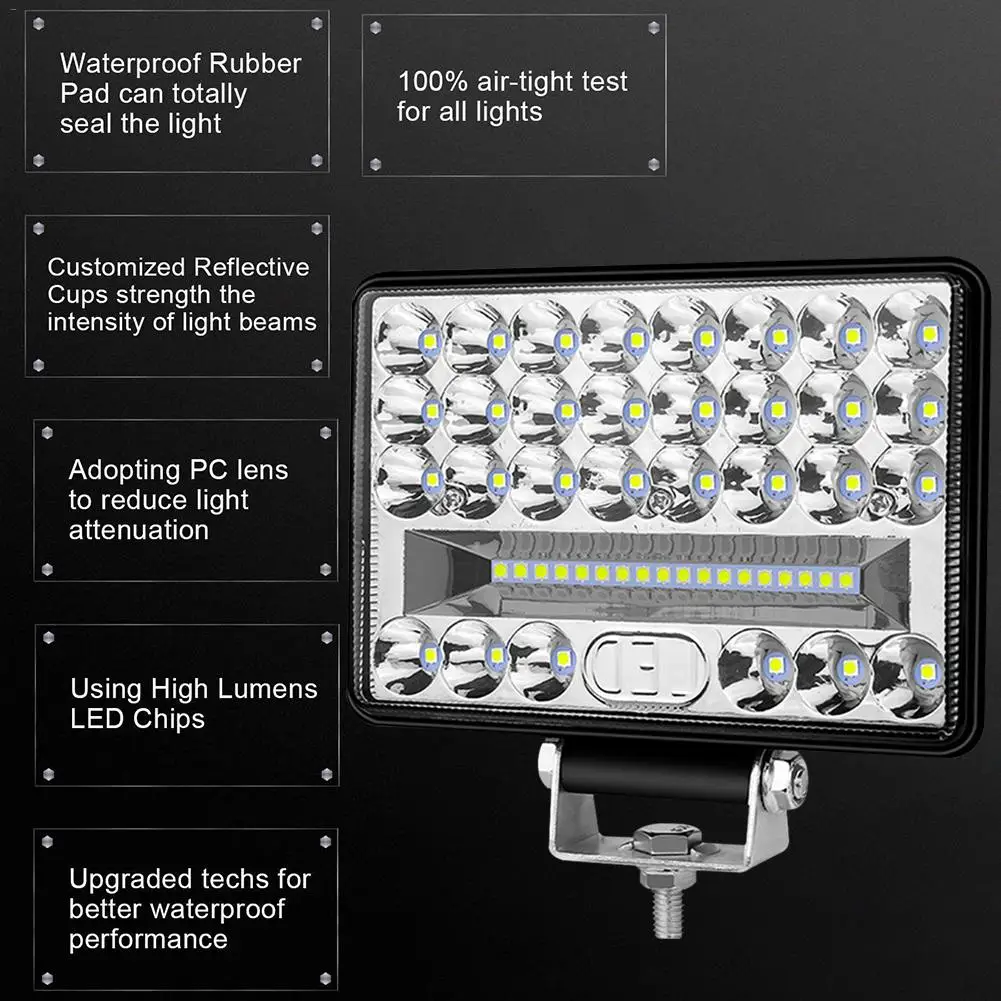 Waterproof Rubber Pad can totally seal the light

100% air-tight test for all lights

Customized Reflective Cups strength the intensity of light beams

Adopting PC lens to reduce light attenuation

Using High Lumens LED Chips

Upgraded techs for better waterproof performance