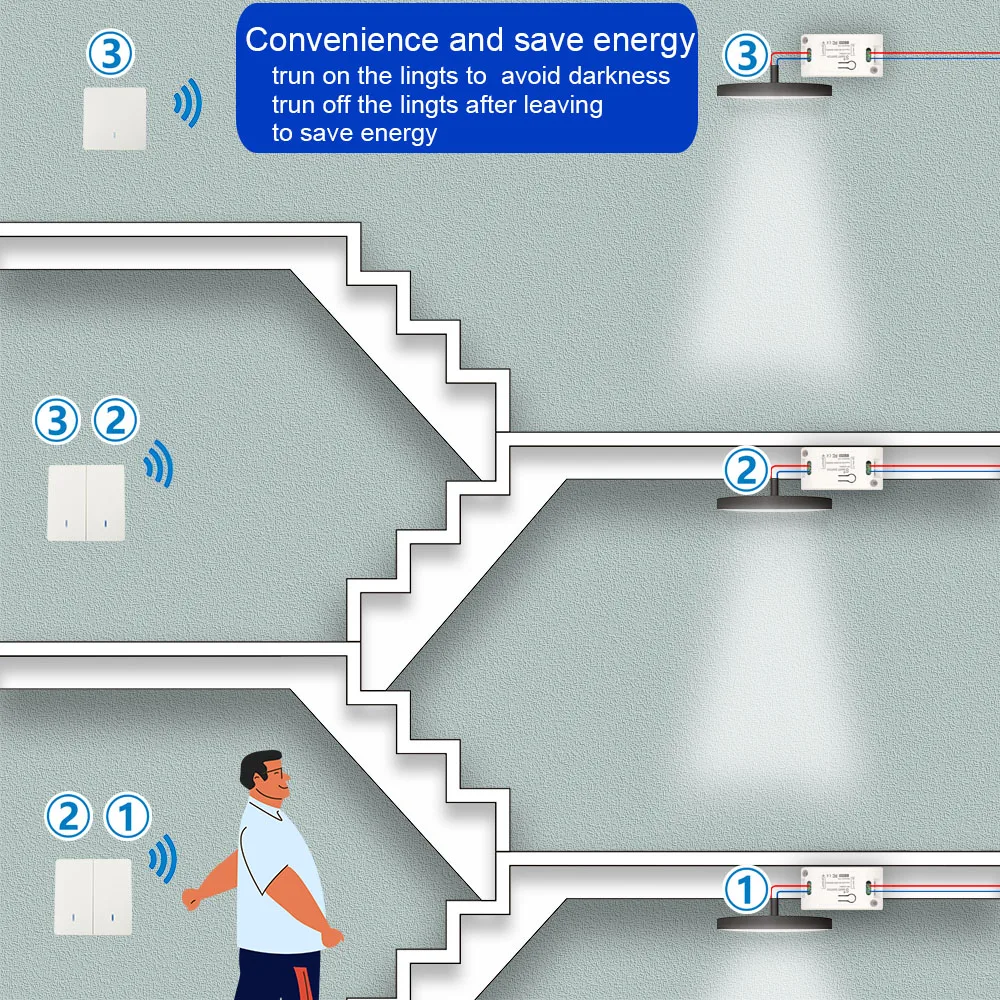 ③

Convenience and save energy
trun on the lingts to avoid darkness
trun off the lingts after leaving
to save energy

③

③ ②

②

② ①

①