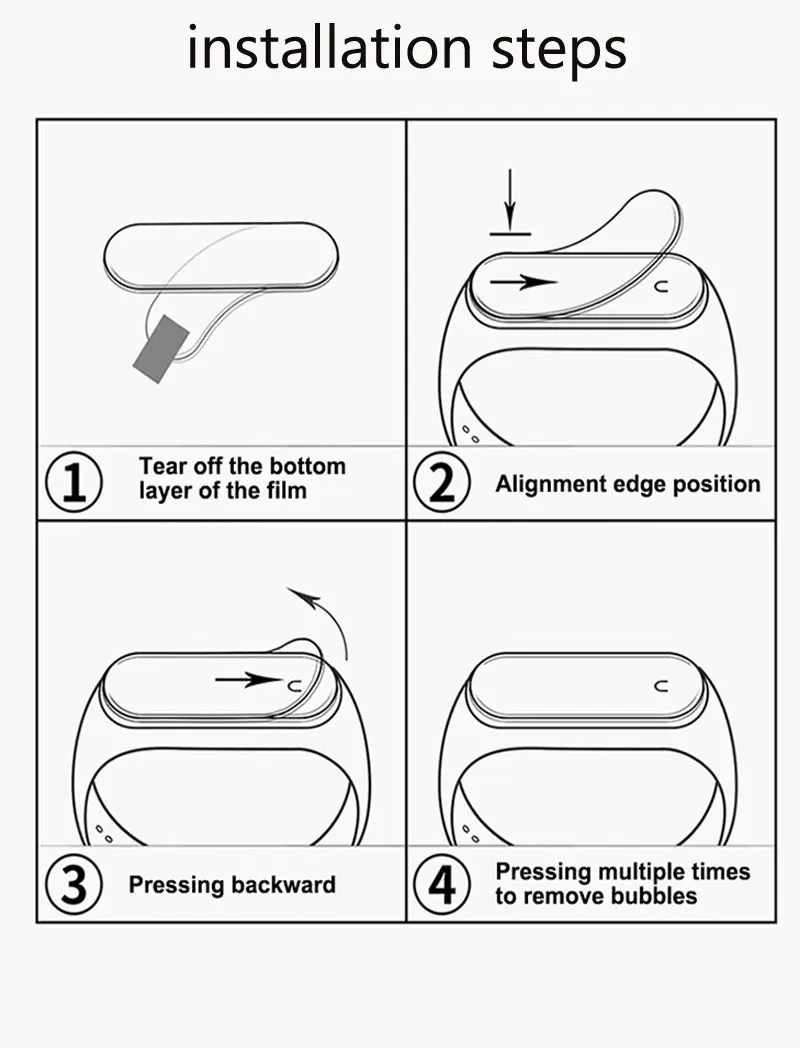 installation steps

1 Tear off the bottom layer of the film

2 Alignment edge position

3 Pressing backward

4 Pressing multiple times to remove bubbles