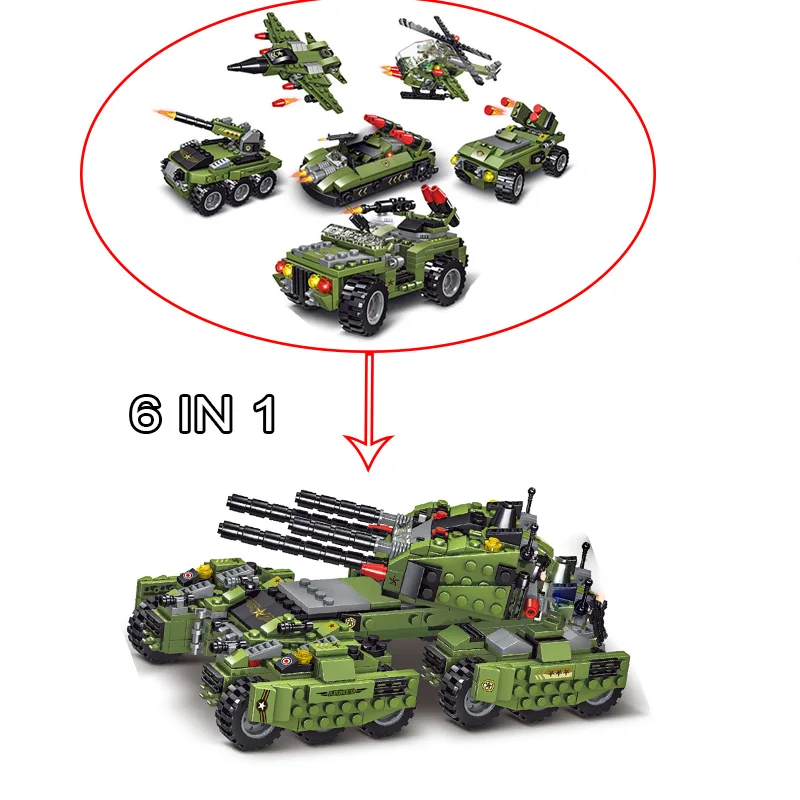 6 IN 1