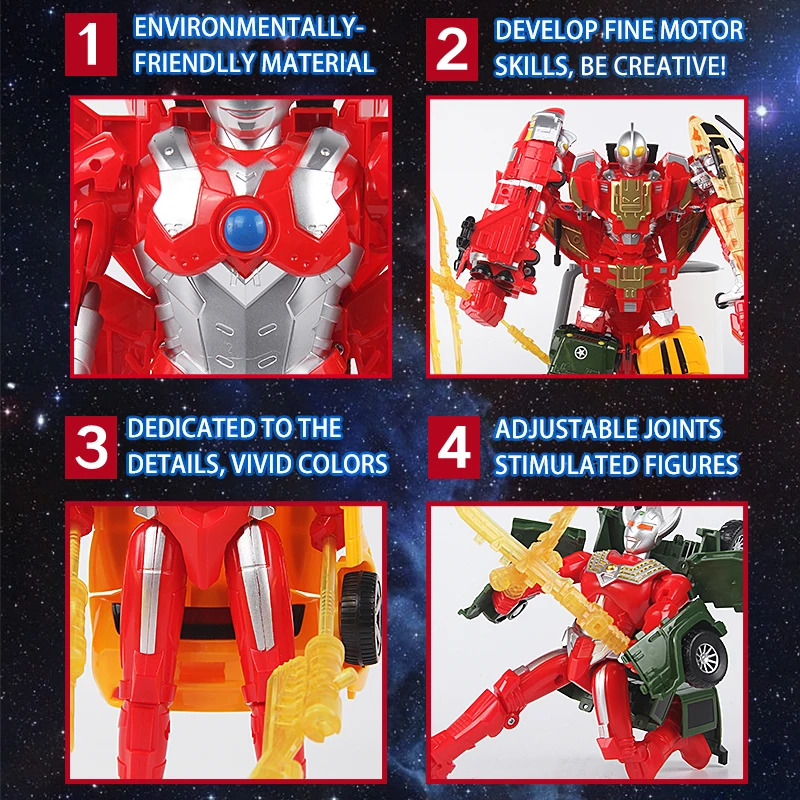 1 ENVIRONMENTALLY-FRIENDLLY MATERIAL

2 DEVELOP FINE MOTOR SKILLS, BE CREATIVE!

3 DEDICATED TO THE DETAILS, VIVID COLORS

4 ADJUSTABLE JOINTS STIMULATED FIGURES