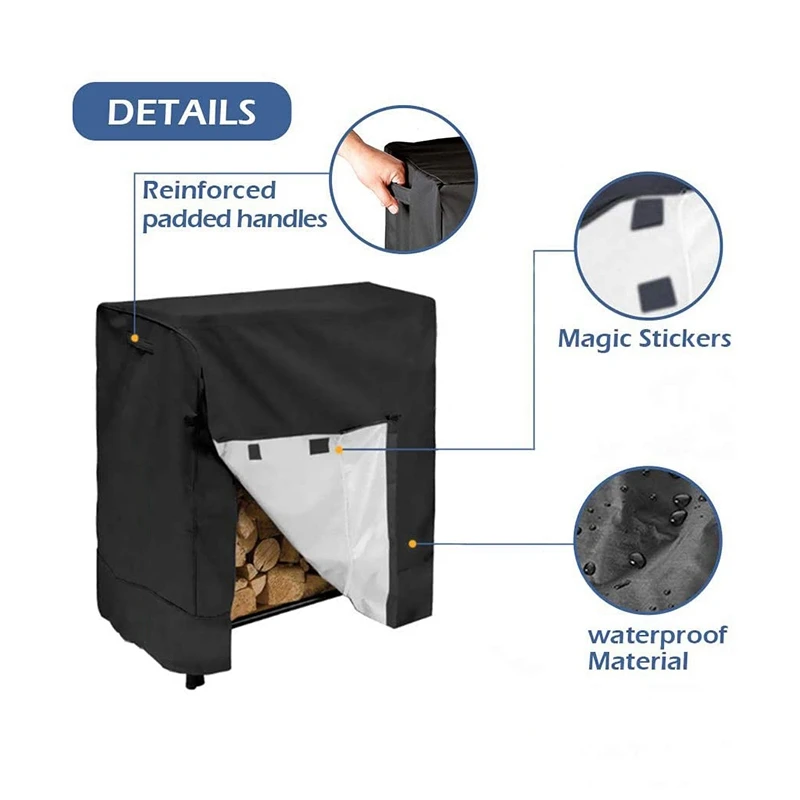 DETAILS

Reinforced padded handles

Magic Stickers

waterproof Material