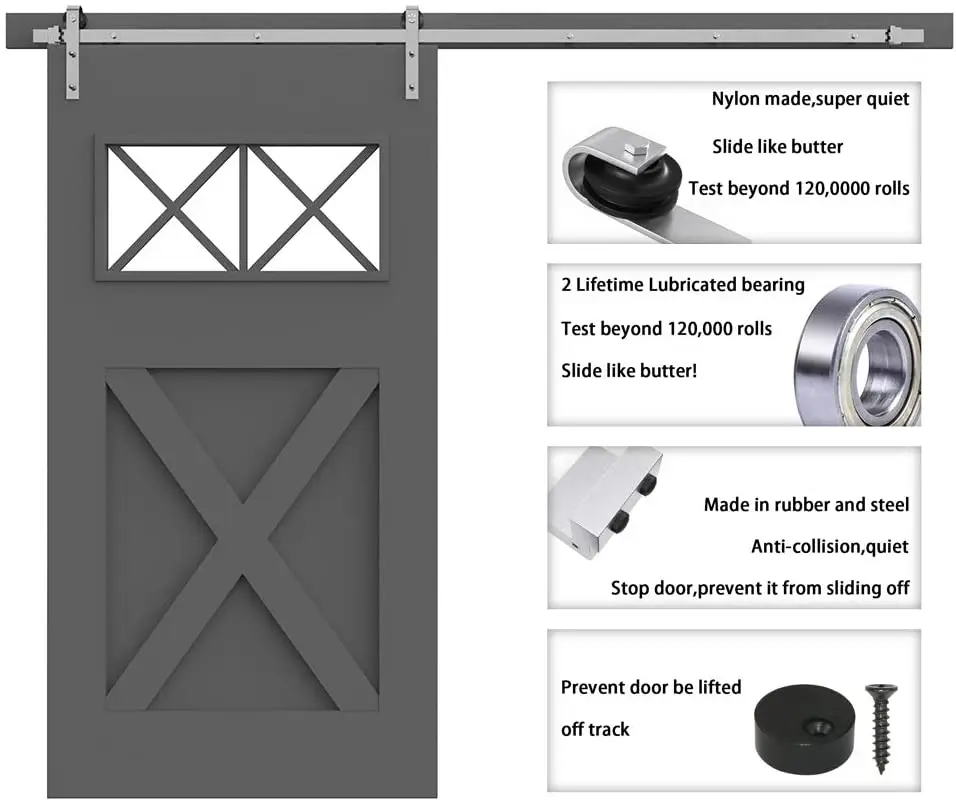 Nylon made,super quiet

Slide like butter

Test beyond 120,0000 rolls

2 Lifetime Lubricated bearing

Test beyond 120,000 rolls

Slide like butter!

Made in rubber and steel

Anti-collision,quiet

Stop door,prevent it from sliding off

Prevent door be lifted off track