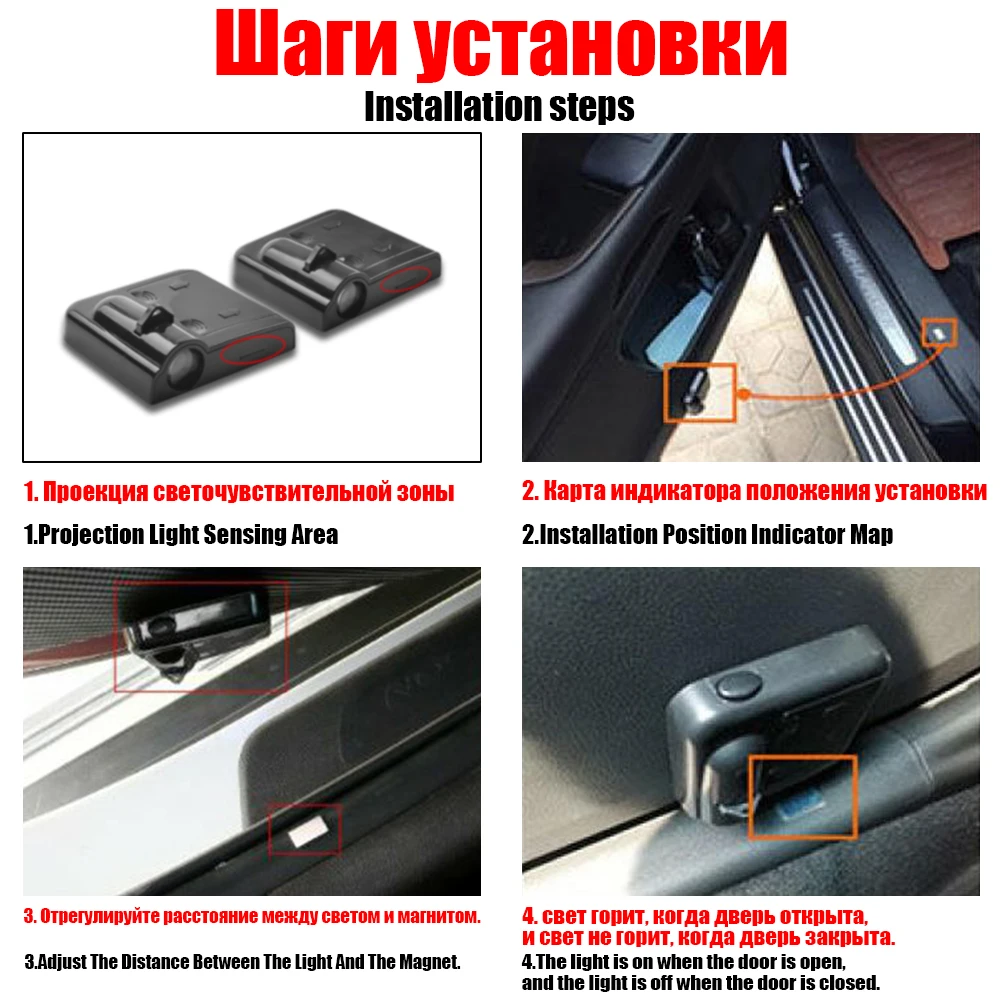 Шаги установки
Installation steps

1. Проекция светочувствительной зоны
1.Projection Light Sensing Area

2. Карта индикатора положения установки
2.Installation Position Indicator Map

3. Отрегулируйте расстояние между светом и магнитом.
3.Adjust The Distance Between The Light And The Magnet.

4. свет горит, когда дверь открыта, и свет не горит, когда дверь закрыта.
4.The light is on when the door is open, and the light is off when the door is closed.