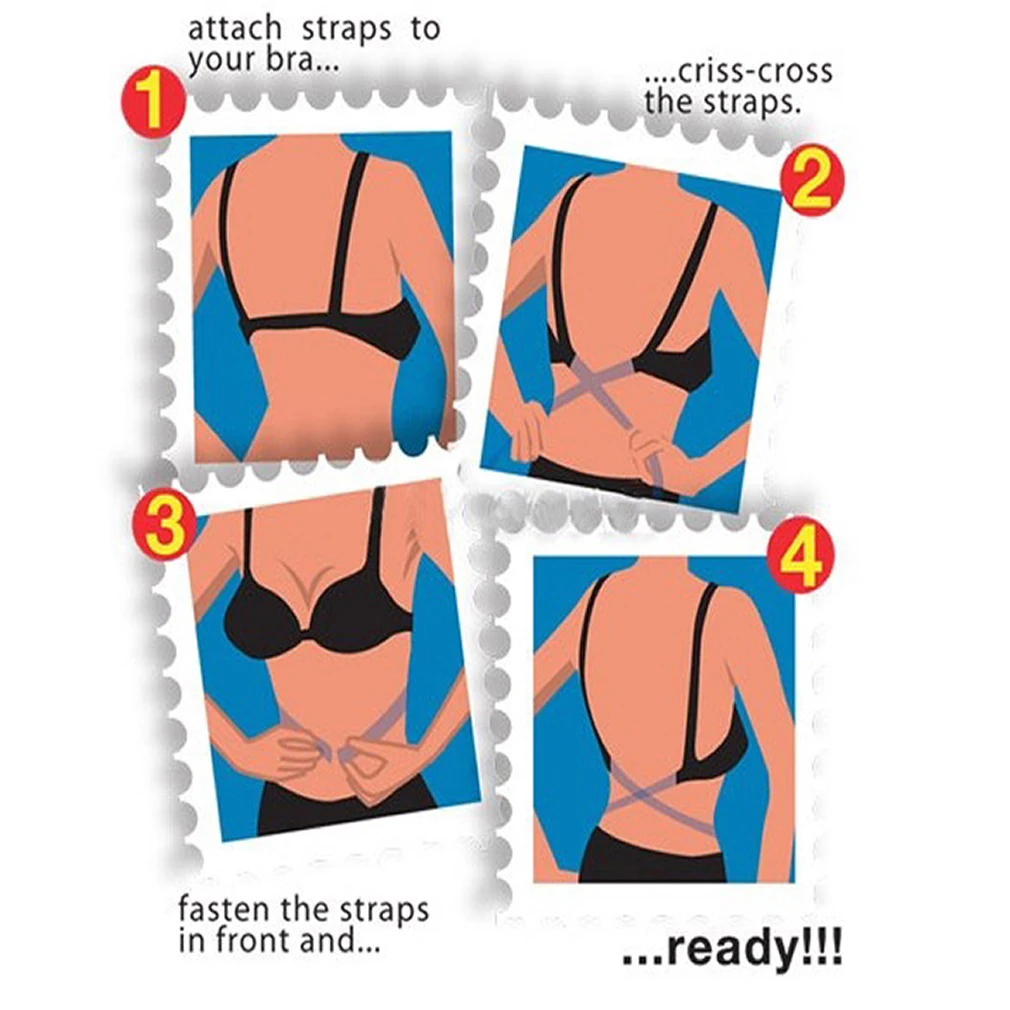 attach straps to your bra...

1

....criss-cross the straps.

2

3

4

fasten the straps in front and...

...ready!!!