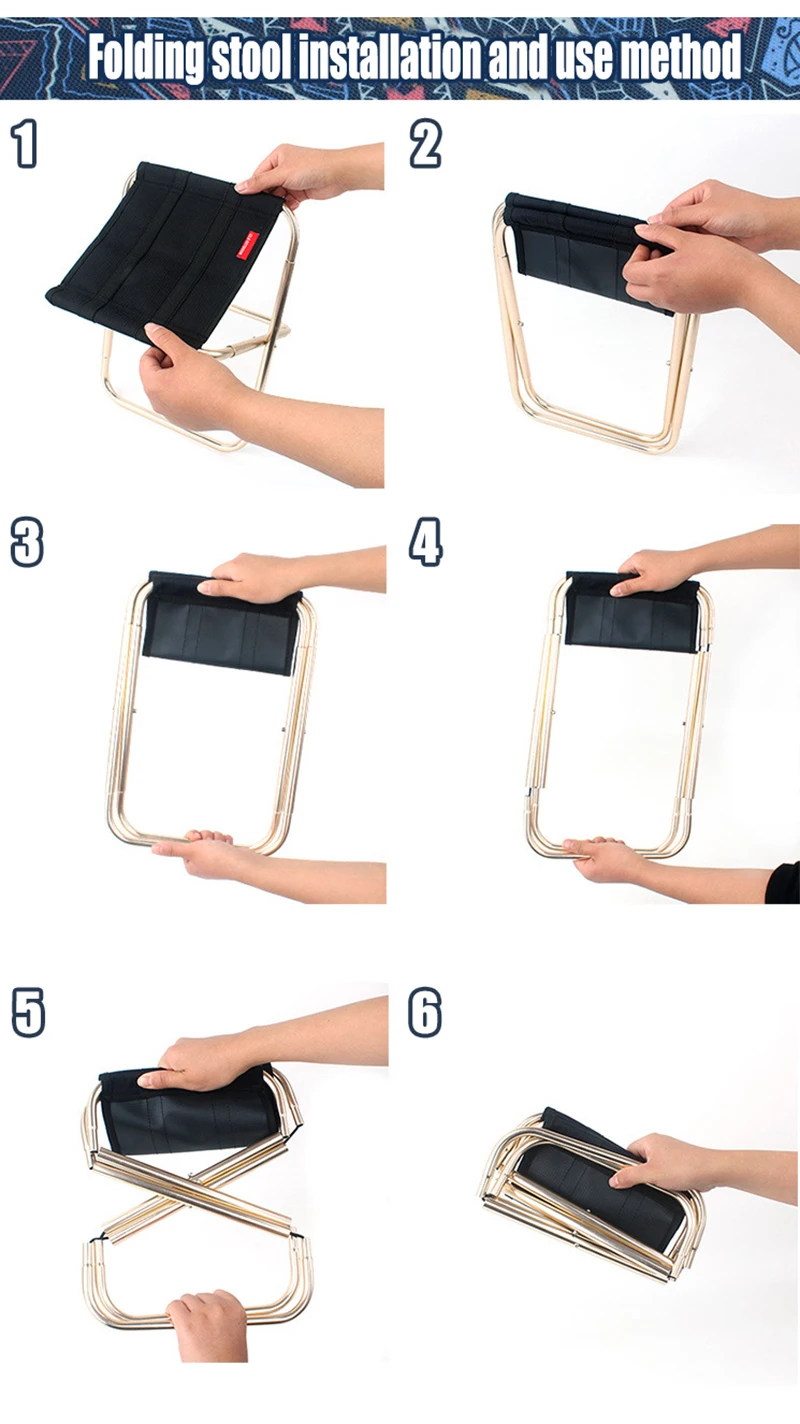 Folding stool installation and use method

1

2

3

4

5

6