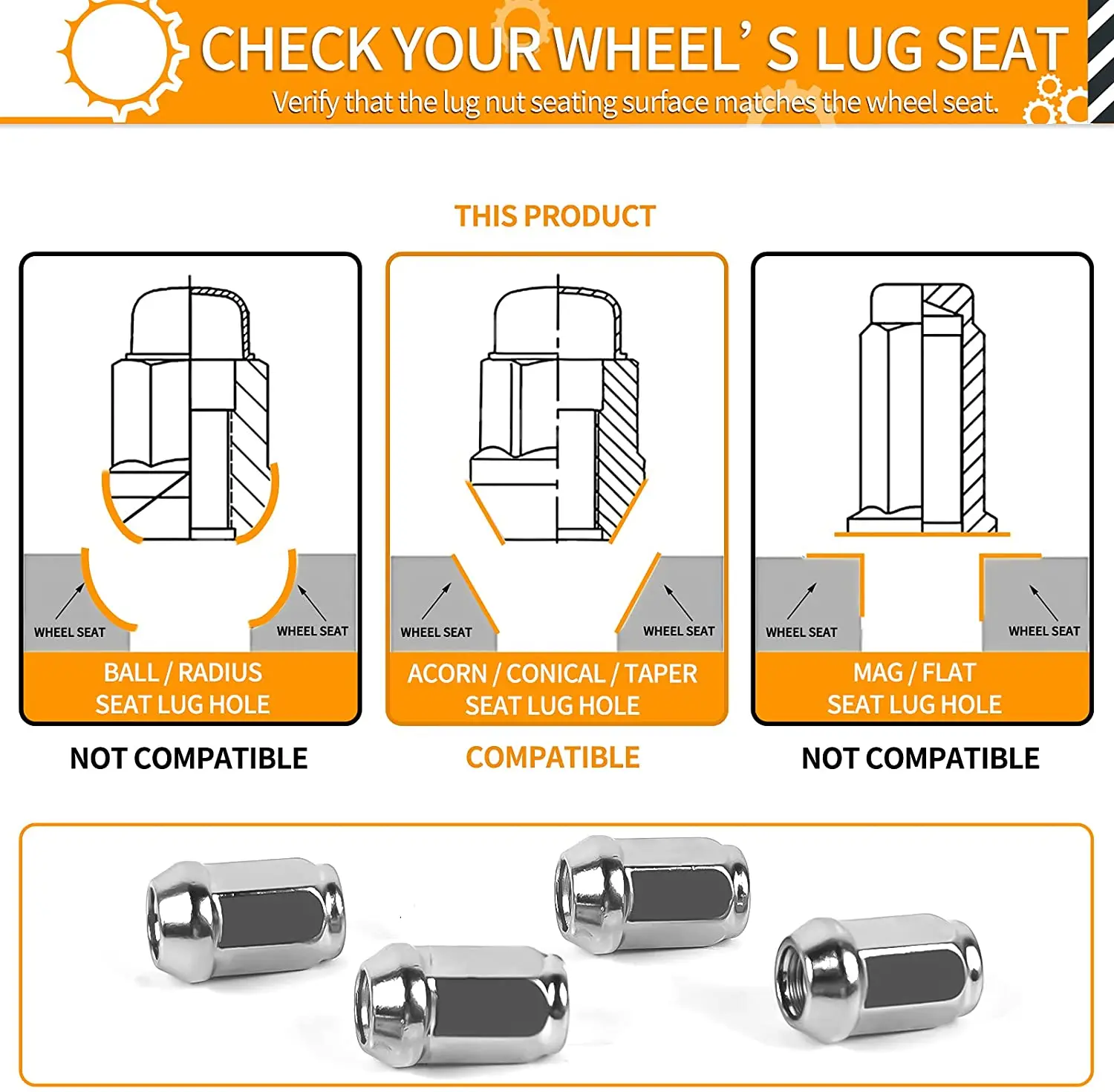 CHECK YOUR WHEEL' S LUG SEAT

Verify that the lug nut seating surface matches the wheel seat.

THIS PRODUCT

WHEEL SEAT

WHEEL SEAT

BALL / RADIUS SEAT LUG HOLE

NOT COMPATIBLE

WHEEL SEAT

WHEEL SEAT

ACORN / CONICAL / TAPER SEAT LUG HOLE

COMPATIBLE

WHEEL SEAT

WHEEL SEAT

MAG / FLAT SEAT LUG HOLE

NOT COMPATIBLE