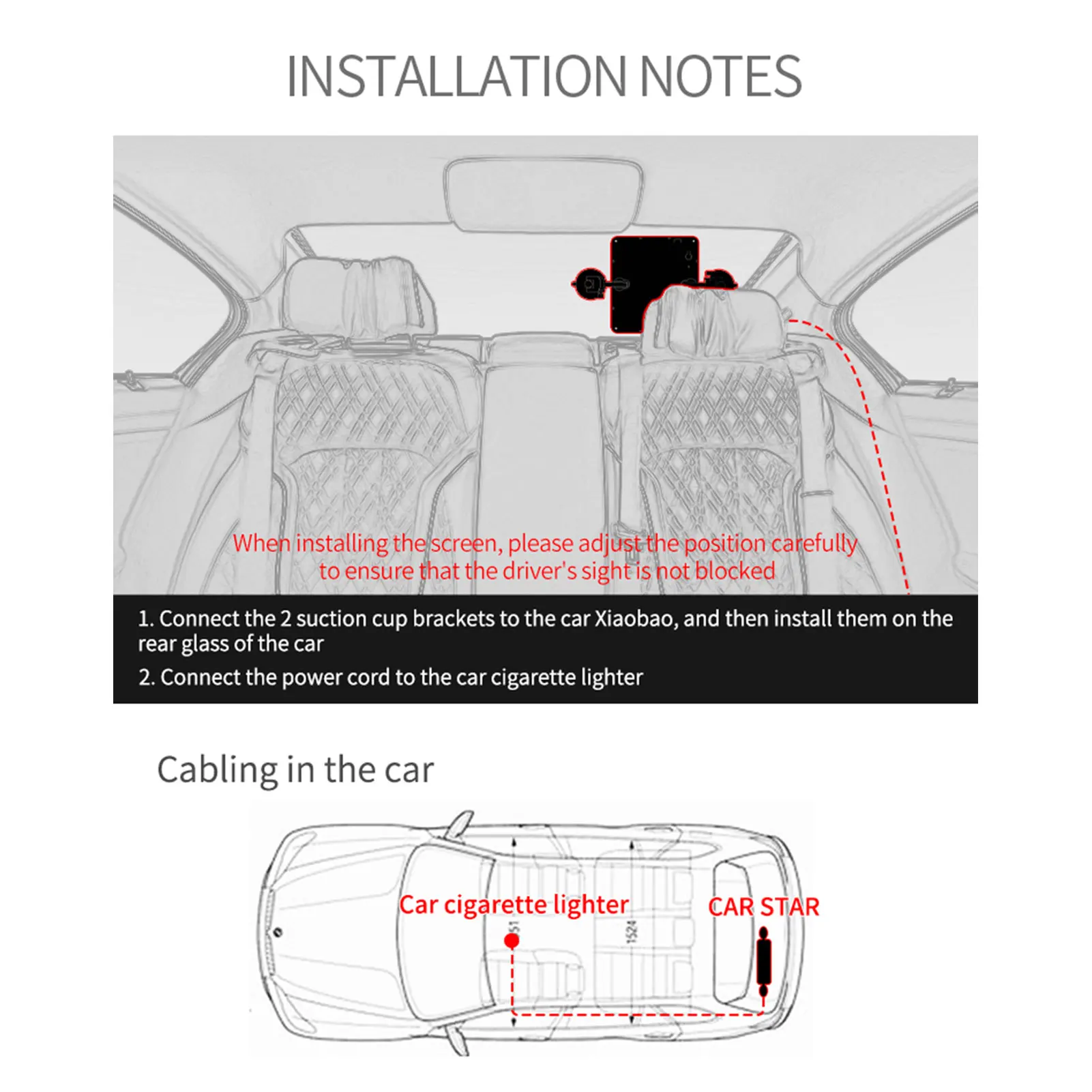 INSTALLATION NOTES

When installing the screen, please adjust the position carefully to ensure that the driver's sight is not blocked

1. Connect the 2 suction cup brackets to the car Xiaobao, and then install them on the rear glass of the car

2. Connect the power cord to the car cigarette lighter

Cabling in the car

Car cigarette lighter

CAR STAR

51

1524