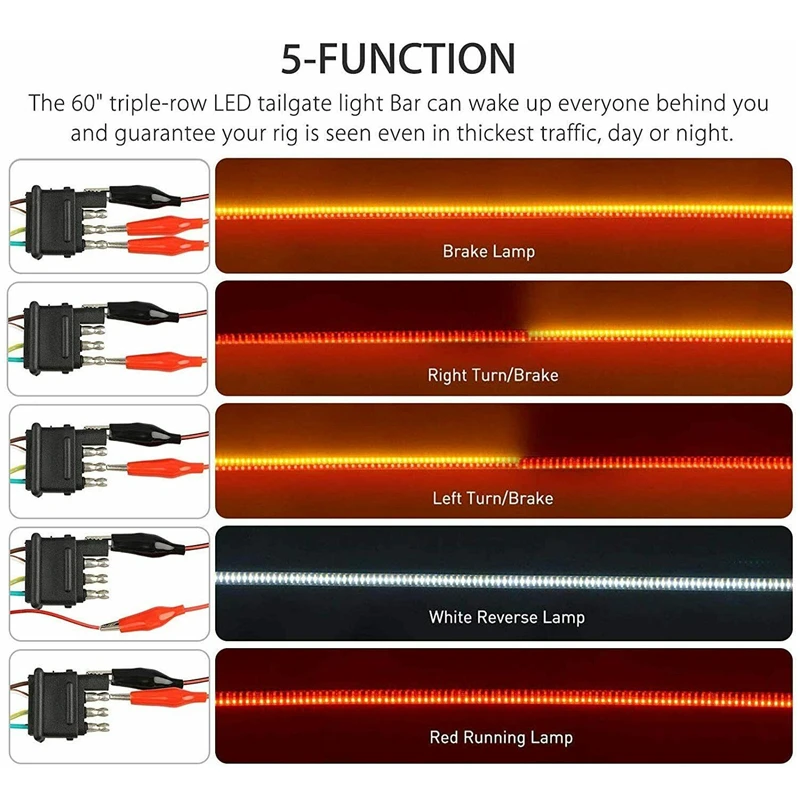 5-FUNCTION

The 60" triple-row LED tailgate light Bar can wake up everyone behind you and guarantee your rig is seen even in thickest traffic, day or night.

Brake Lamp

Right Turn/Brake

Left Turn/Brake

White Reverse Lamp

Red Running Lamp