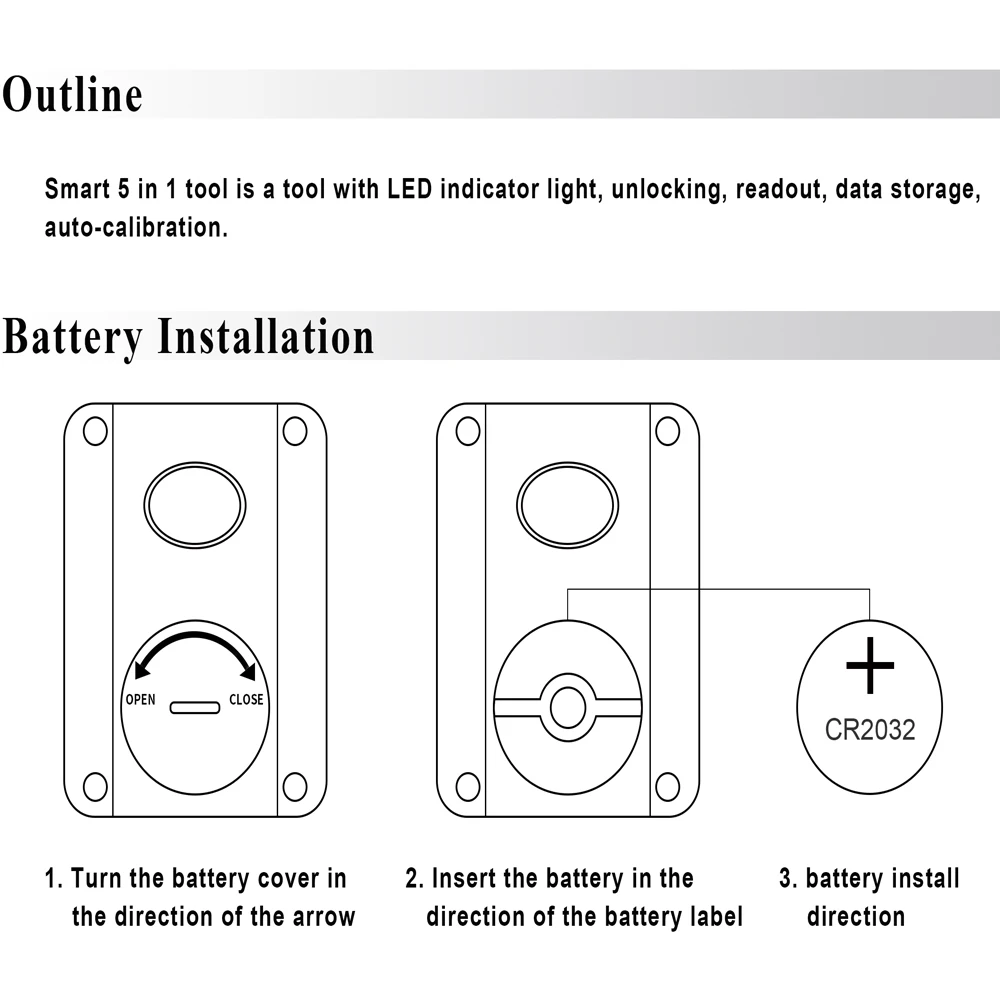 Outline

Smart 5 in 1 tool is a tool with LED indicator light, unlocking, readout, data storage, auto-calibration.

Battery Installation

OPEN CLOSE

+
CR2032

1. Turn the battery cover in the direction of the arrow

2. Insert the battery in the direction of the battery label

3. battery install direction