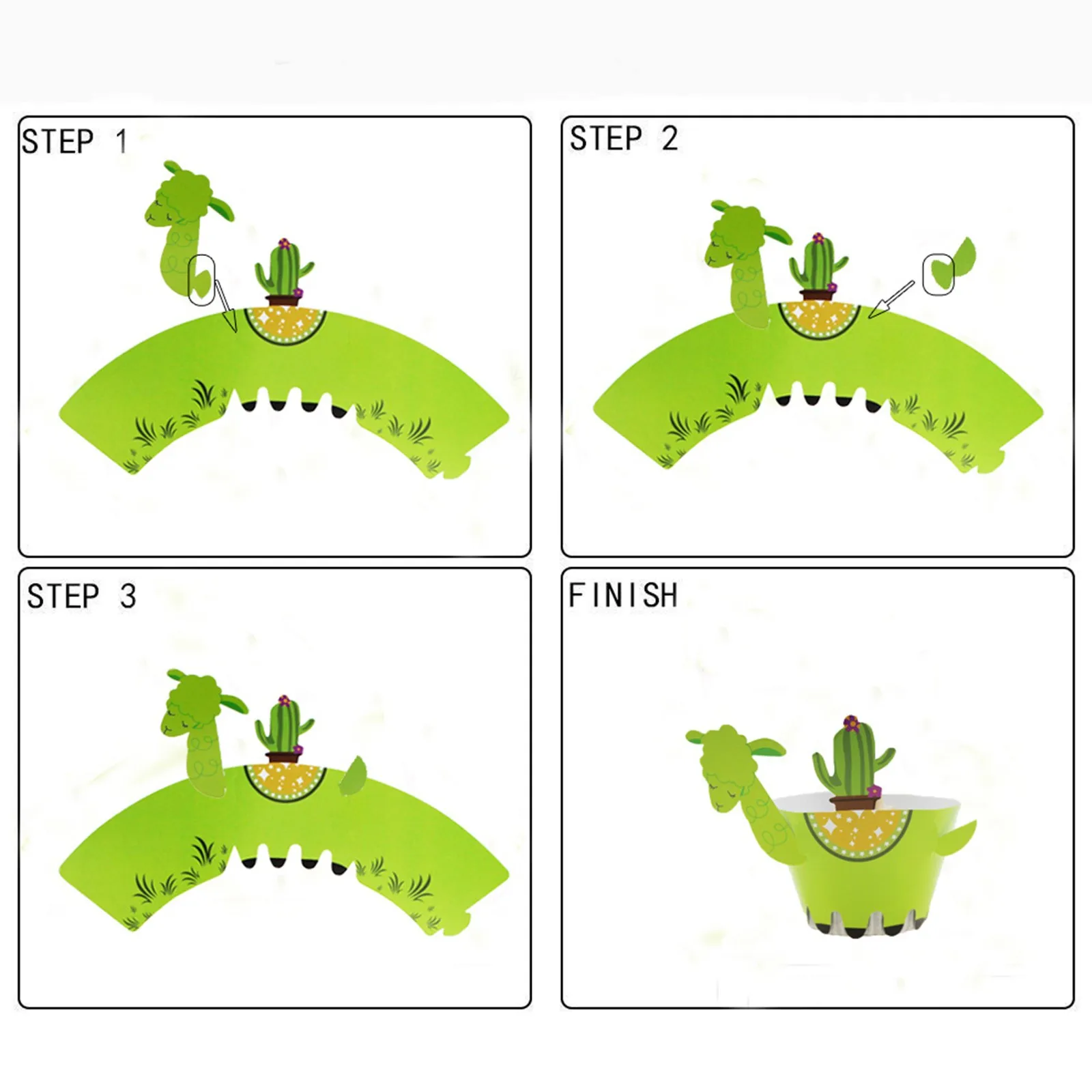 STEP 1

STEP 2

STEP 3

FINISH