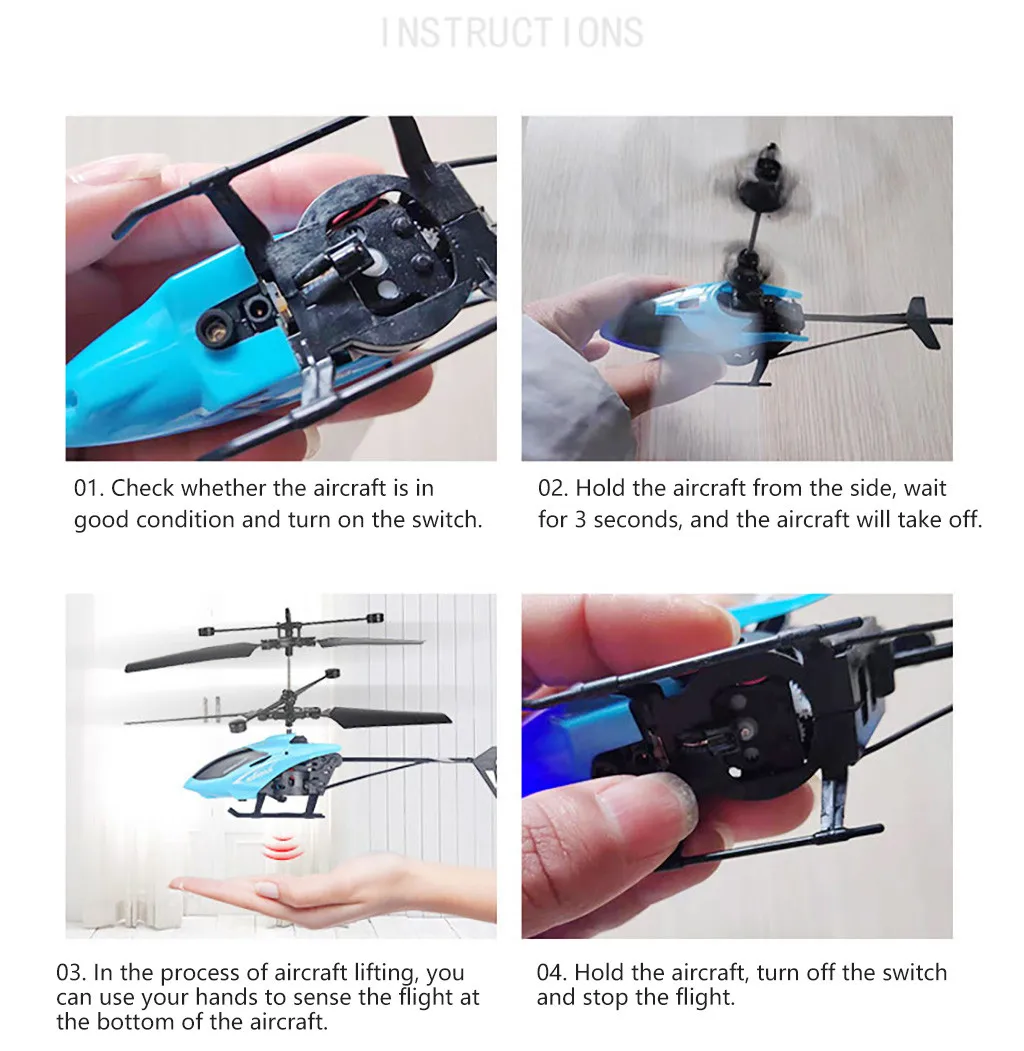 INSTRUCTIONS

01. Check whether the aircraft is in good condition and turn on the switch.

02. Hold the aircraft from the side, wait for 3 seconds, and the aircraft will take off.

03. In the process of aircraft lifting, you can use your hands to sense the flight at the bottom of the aircraft.

04. Hold the aircraft, turn off the switch and stop the flight.