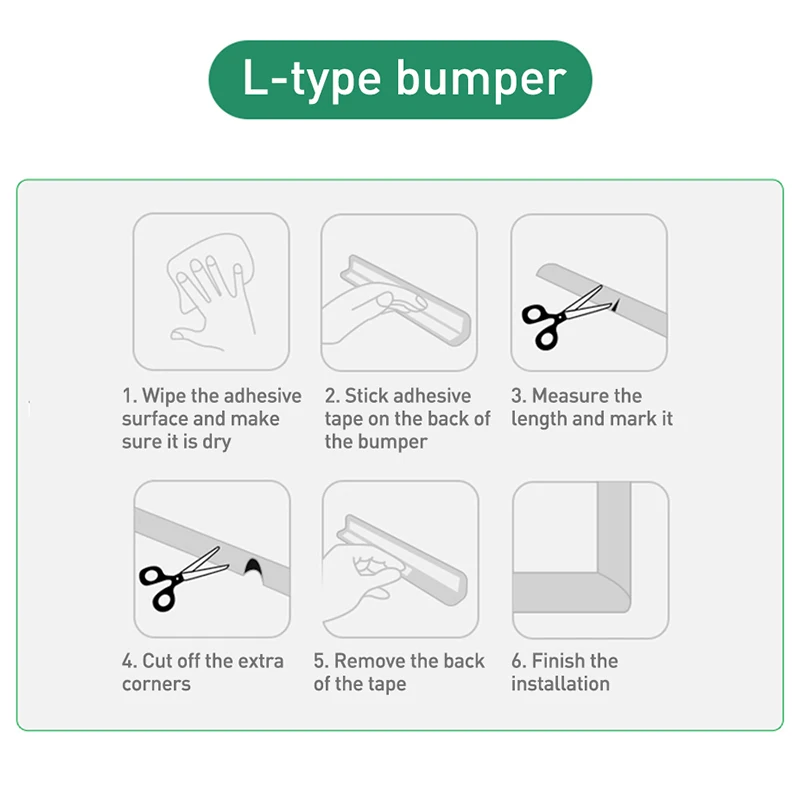 L-type bumper

1. Wipe the adhesive surface and make sure it is dry

2. Stick adhesive tape on the back of the bumper

3. Measure the length and mark it

4. Cut off the extra corners

5. Remove the back of the tape

6. Finish the installation