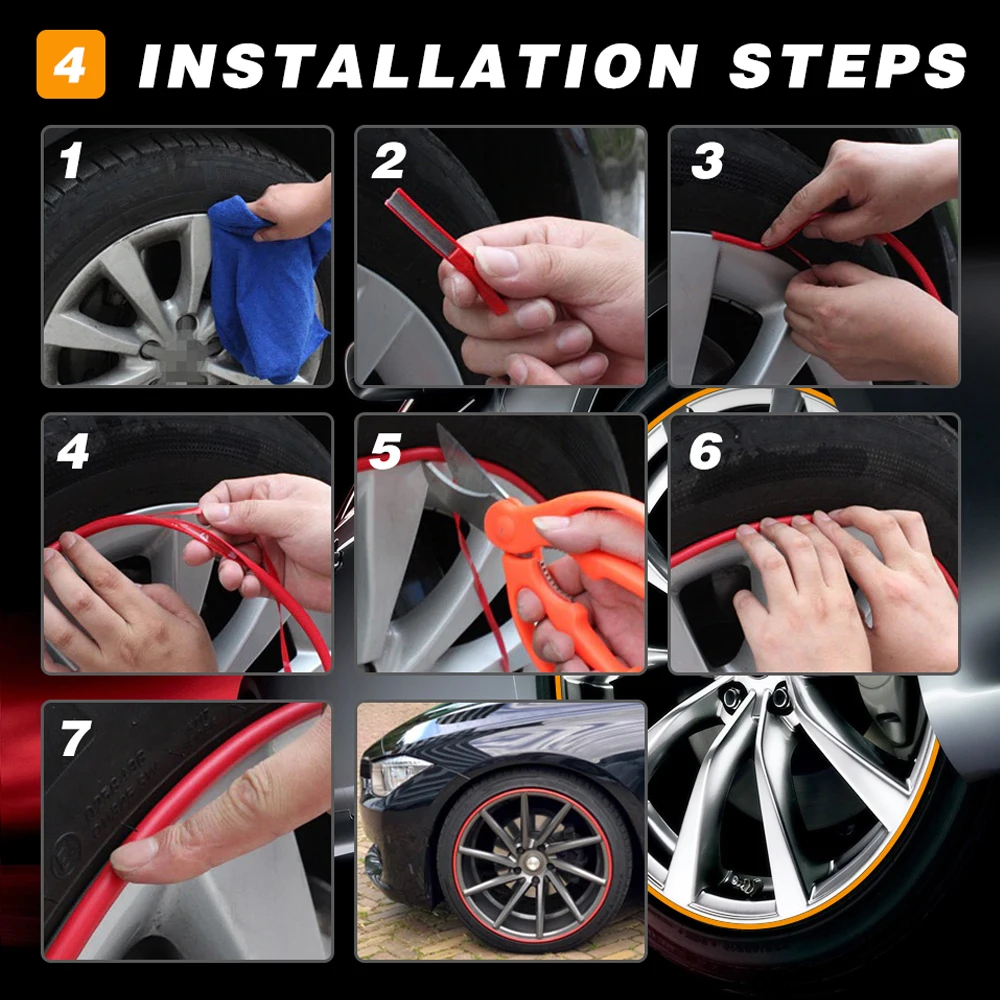 4 INSTALLATION STEPS

1

2

3

4

5

6

7