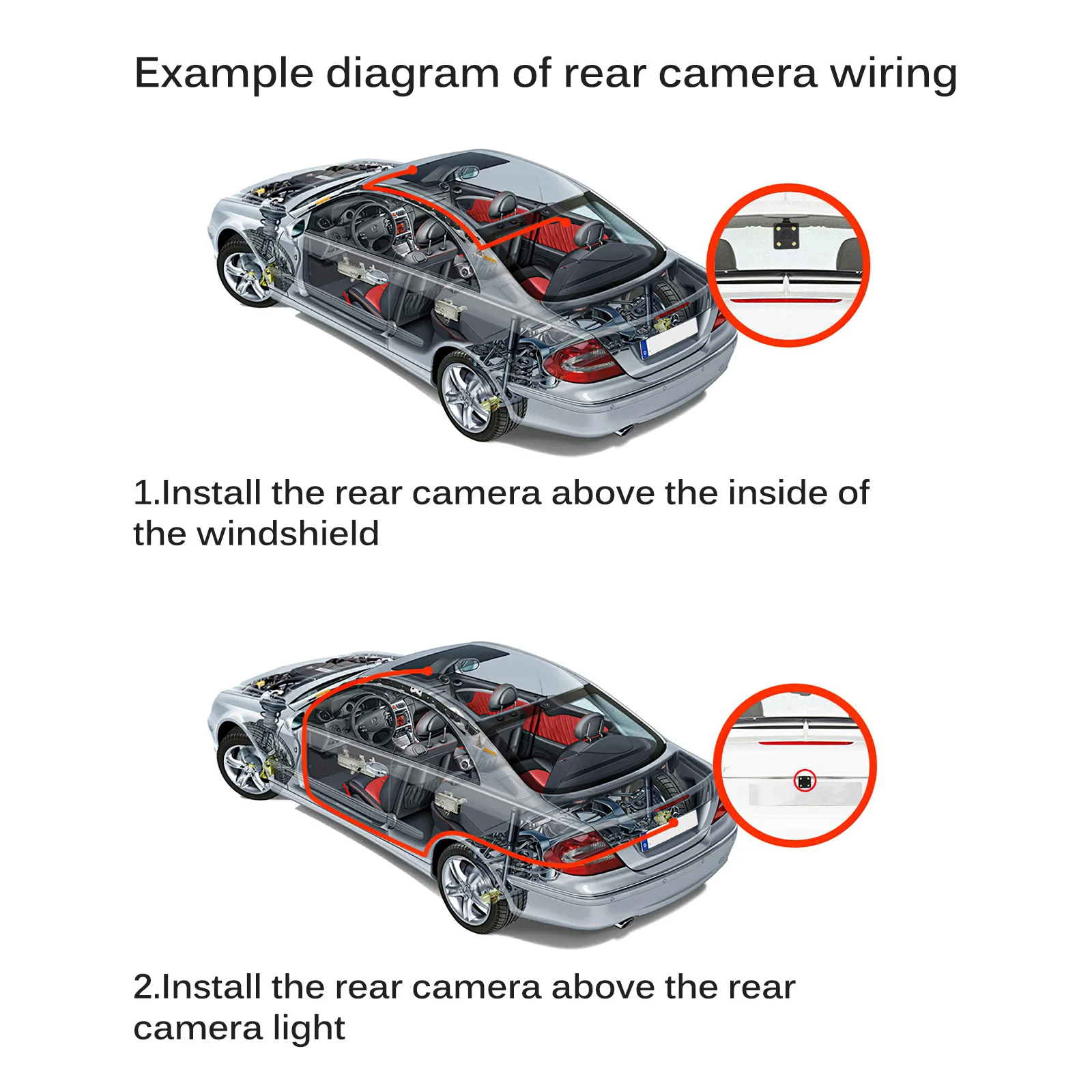 Example diagram of rear camera wiring

1.Install the rear camera above the inside of the windshield

2.Install the rear camera above the rear camera light