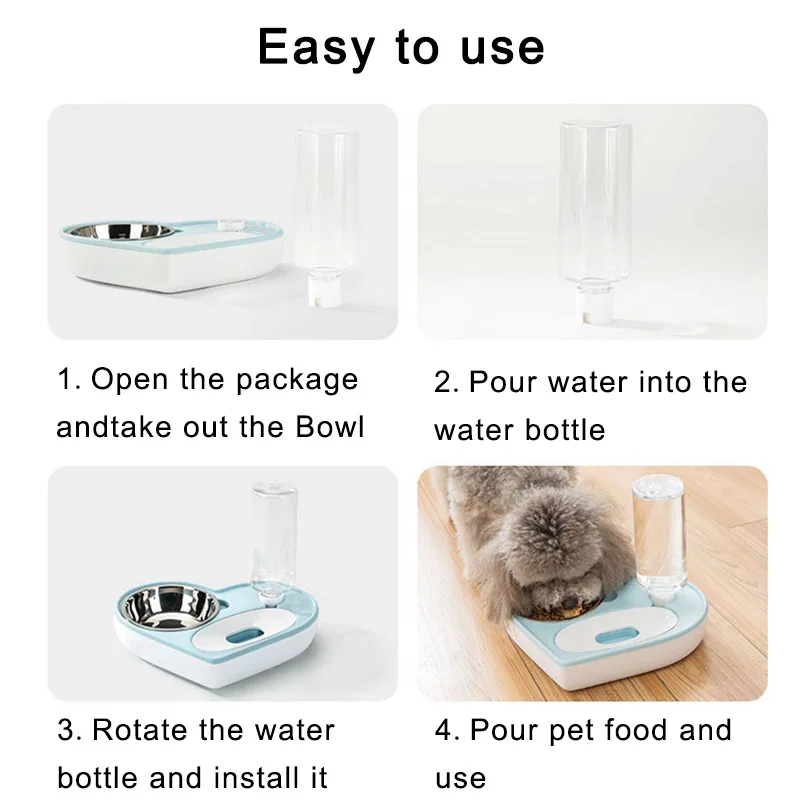 Easy to use

1. Open the package andtake out the Bowl

2. Pour water into the water bottle

3. Rotate the water bottle and install it

4. Pour pet food and use