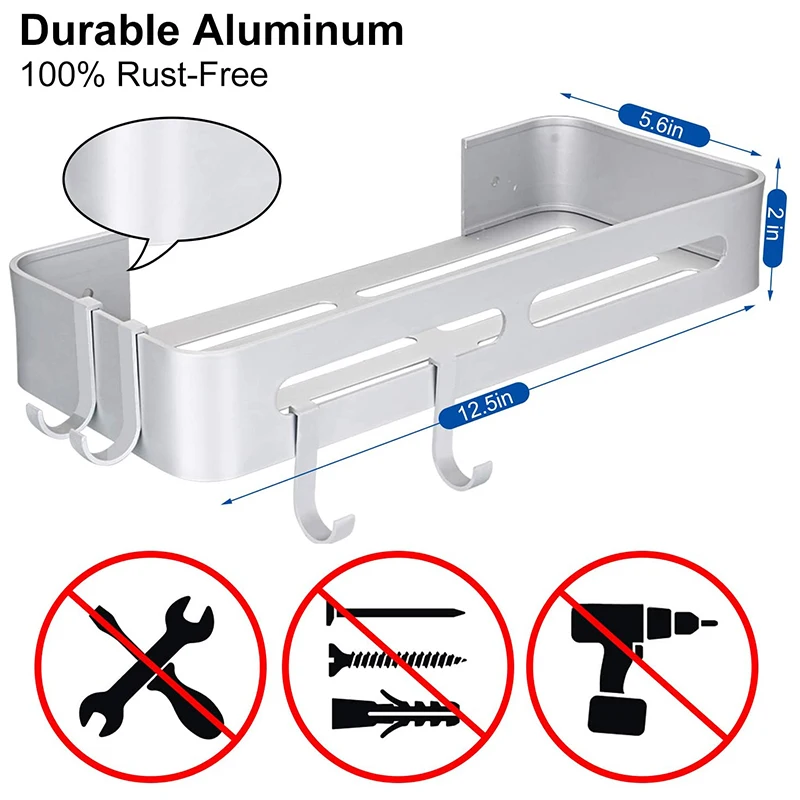 Durable Aluminum
100% Rust-Free

5.6in
2 in
12.5in