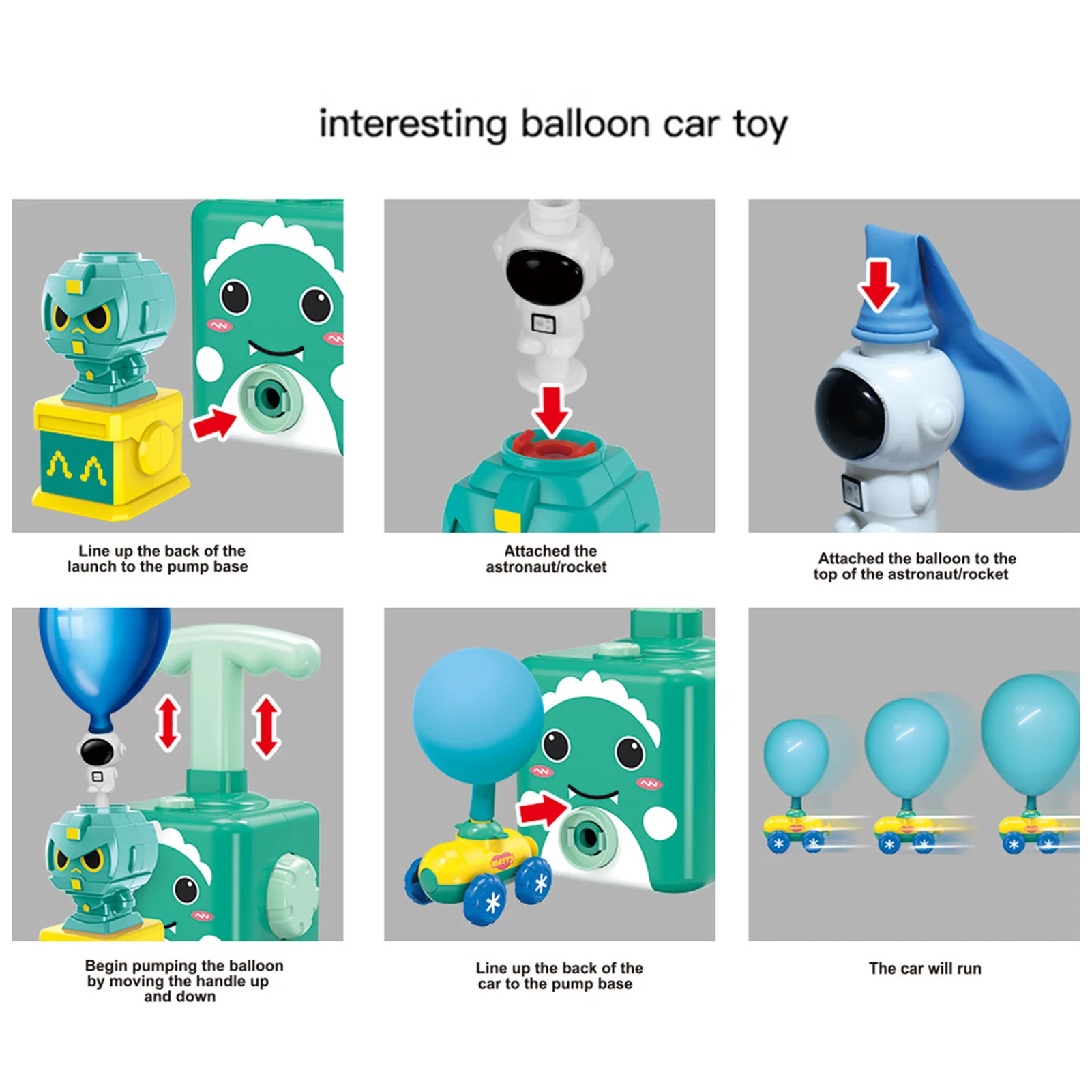 interesting balloon car toy

Line up the back of the launch to the pump base

Attached the astronaut/rocket

Attached the balloon to the top of the astronaut/rocket

Begin pumping the balloon by moving the handle up and down

Line up the back of the car to the pump base

The car will run