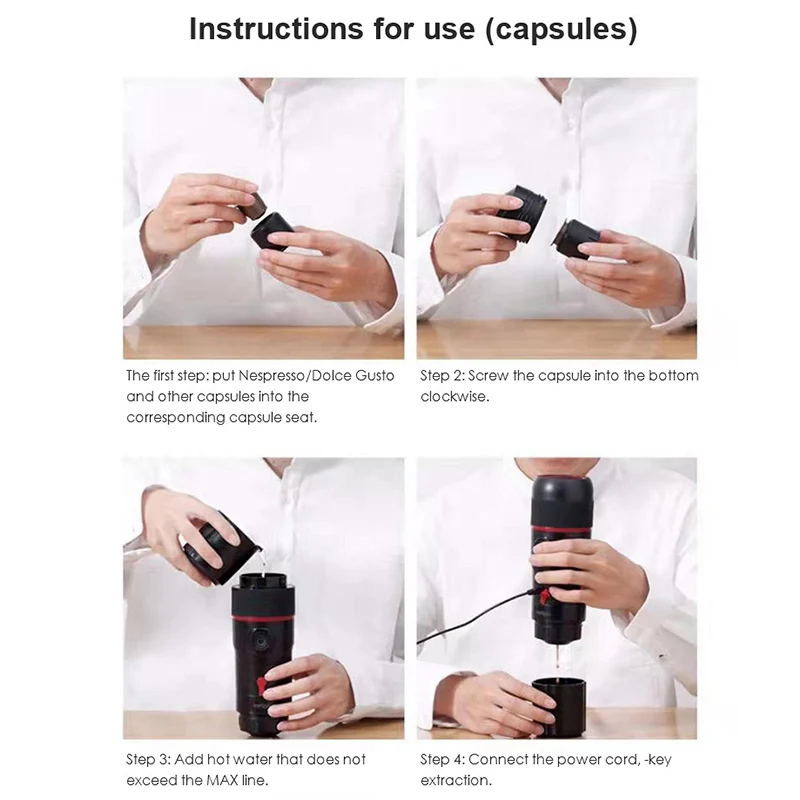 Instructions for use (capsules)

The first step: put Nespresso/Dolce Gusto and other capsules into the corresponding capsule seat.

Step 2: Screw the capsule into the bottom clockwise.

Step 3: Add hot water that does not exceed the MAX line.

Step 4: Connect the power cord, -key extraction.