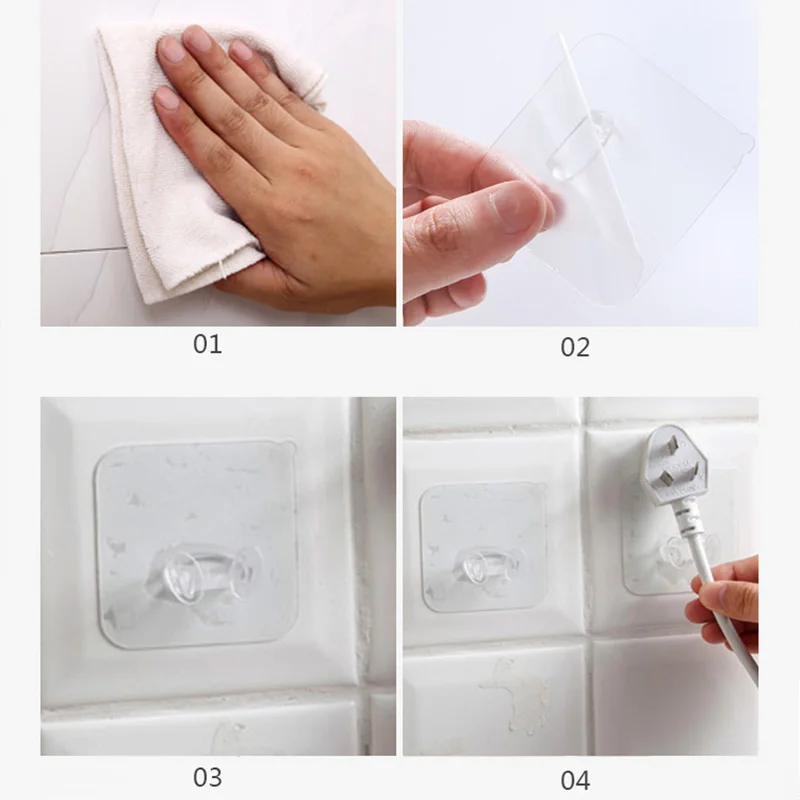 01

02

03

04