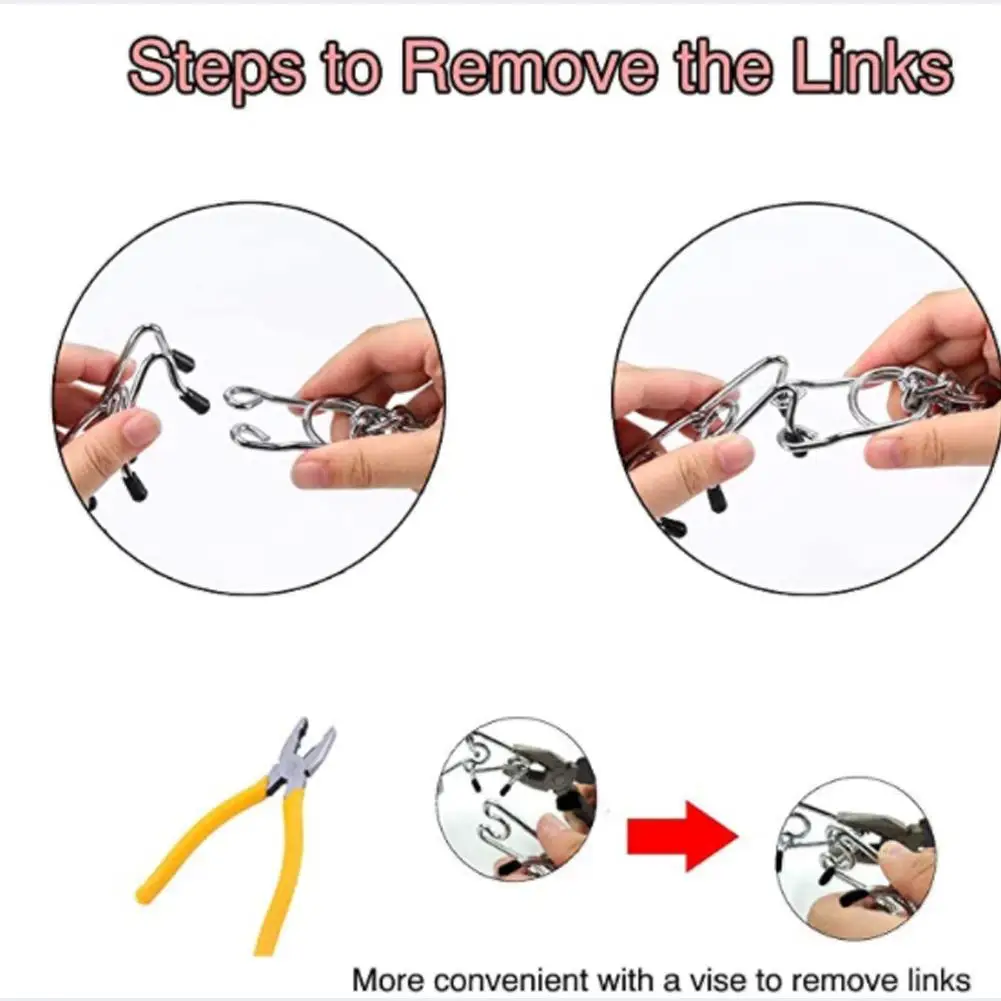 Steps to Remove the Links

More convenient with a vise to remove links