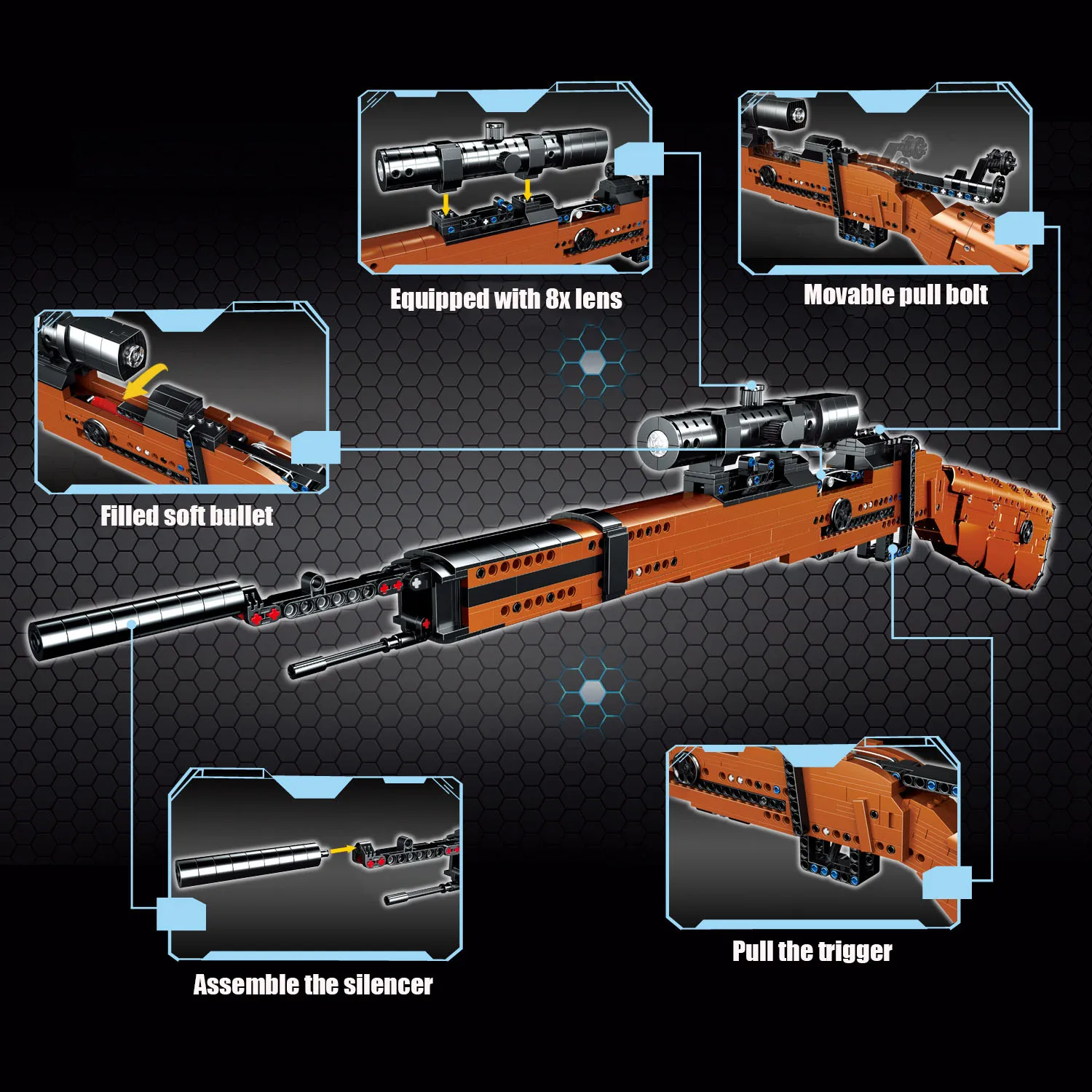 Equipped with 8x lens

Movable pull bolt

Filled soft bullet

Assemble the silencer

Pull the trigger