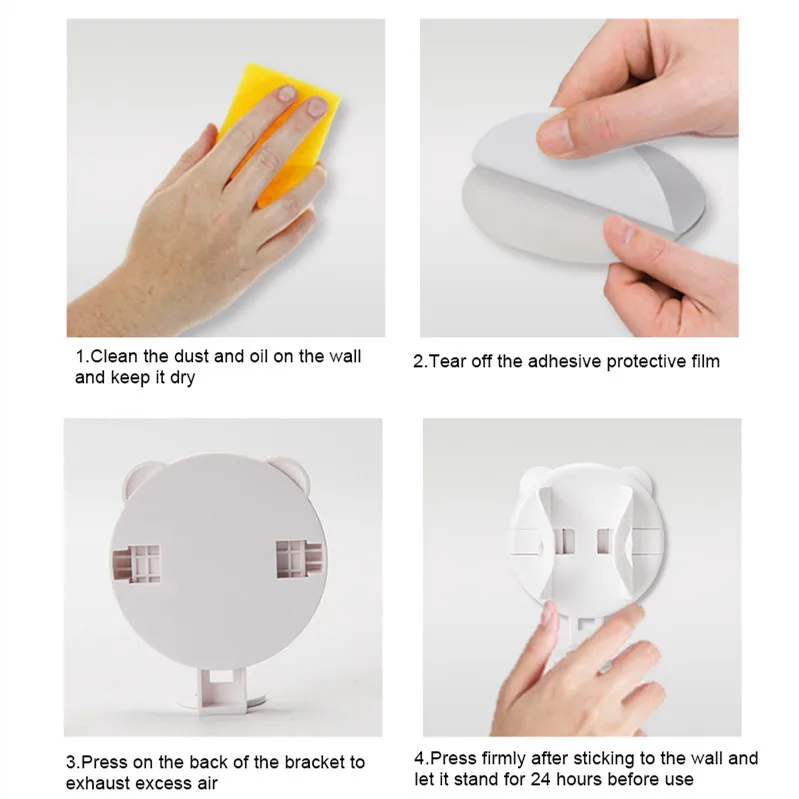 1.Clean the dust and oil on the wall and keep it dry

2.Tear off the adhesive protective film

3.Press on the back of the bracket to exhaust excess air

4.Press firmly after sticking to the wall and let it stand for 24 hours before use