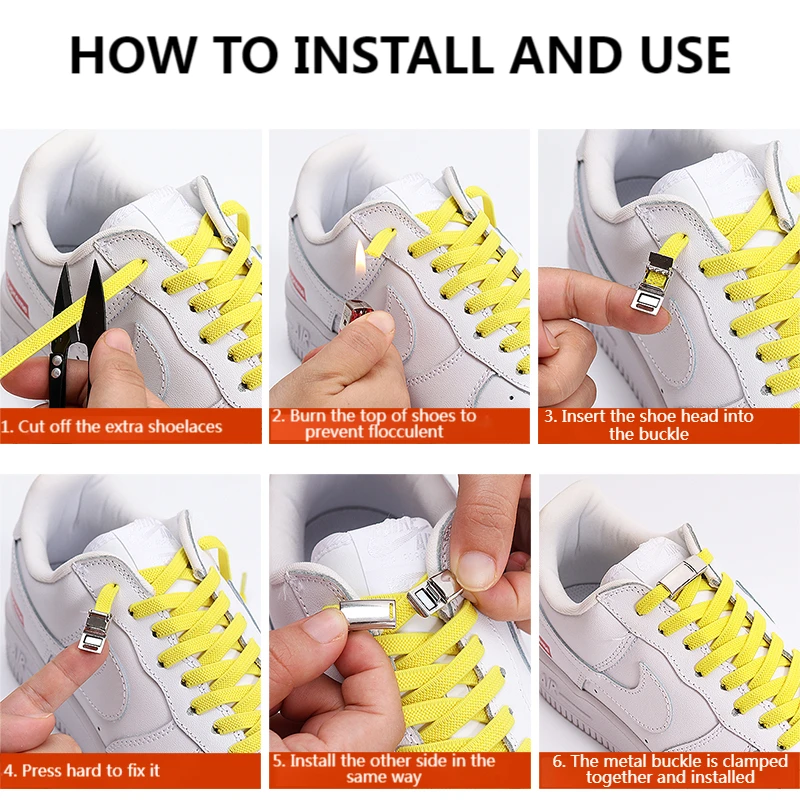 HOW TO INSTALL AND USE

1. Cut off the extra shoelaces

2. Burn the top of shoes to prevent flocculent

3. Insert the shoe head into the buckle

4. Press hard to fix it

5. Install the other side in the same way

6. The metal buckle is clamped together and installed