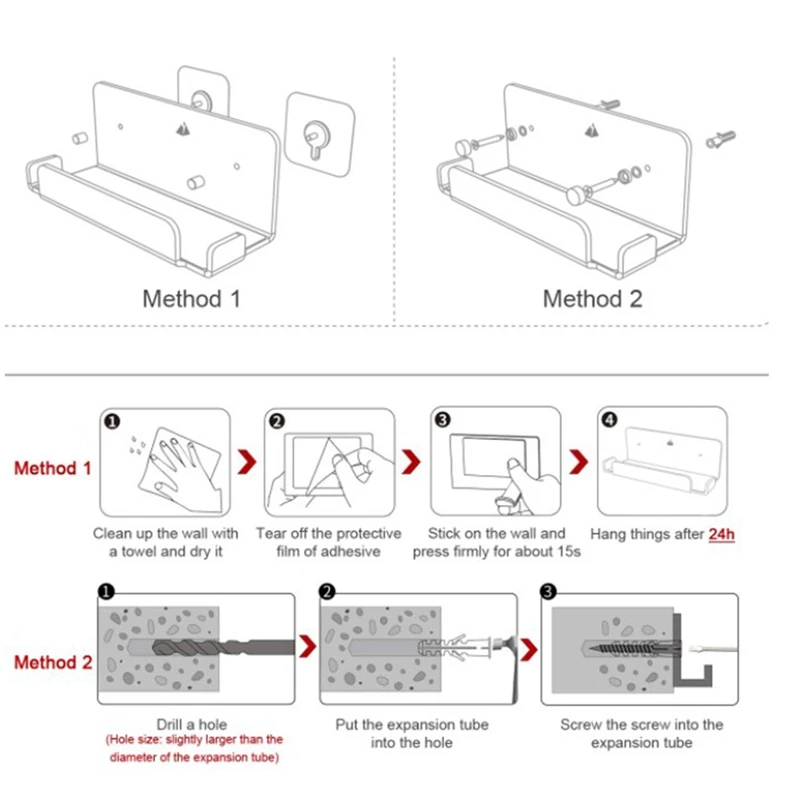 Method 1

Method 2

Method 1

1
Clean up the wall with a towel and dry it

2
Tear off the protective film of adhesive

3
Stick on the wall and press firmly for about 15s

4
Hang things after 24h

Method 2

1
Drill a hole
(Hole size: slightly larger than the diameter of the expansion tube)

2
Put the expansion tube into the hole

3
Screw the screw into the expansion tube