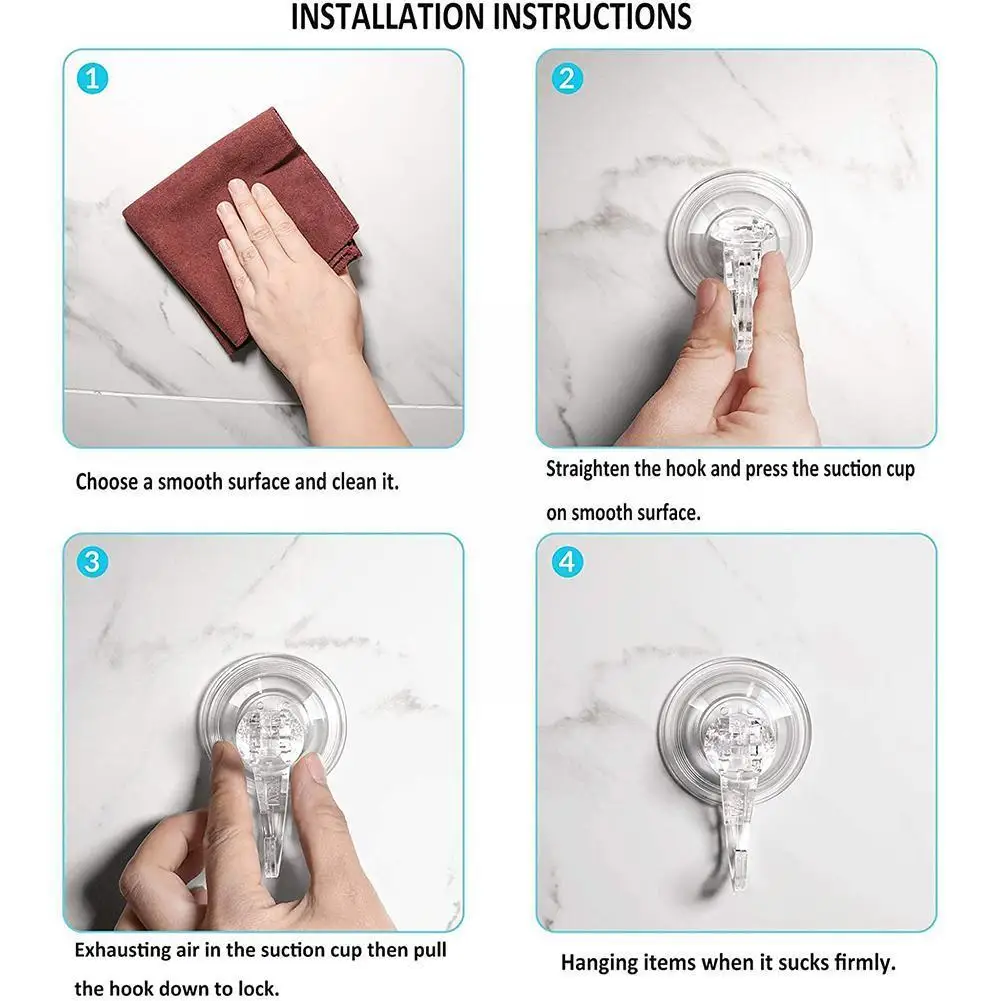 INSTALLATION INSTRUCTIONS

1

Choose a smooth surface and clean it.

2

Straighten the hook and press the suction cup on smooth surface.

3

Exhausting air in the suction cup then pull the hook down to lock.

4

Hanging items when it sucks firmly.