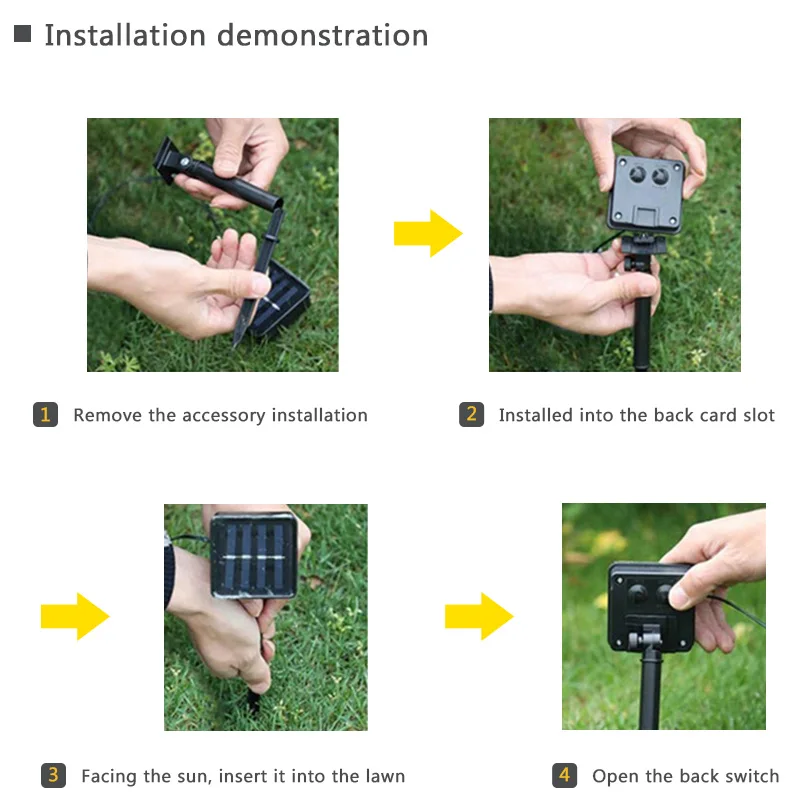 Installation demonstration

1 Remove the accessory installation

2 Installed into the back card slot

3 Facing the sun, insert it into the lawn

4 Open the back switch