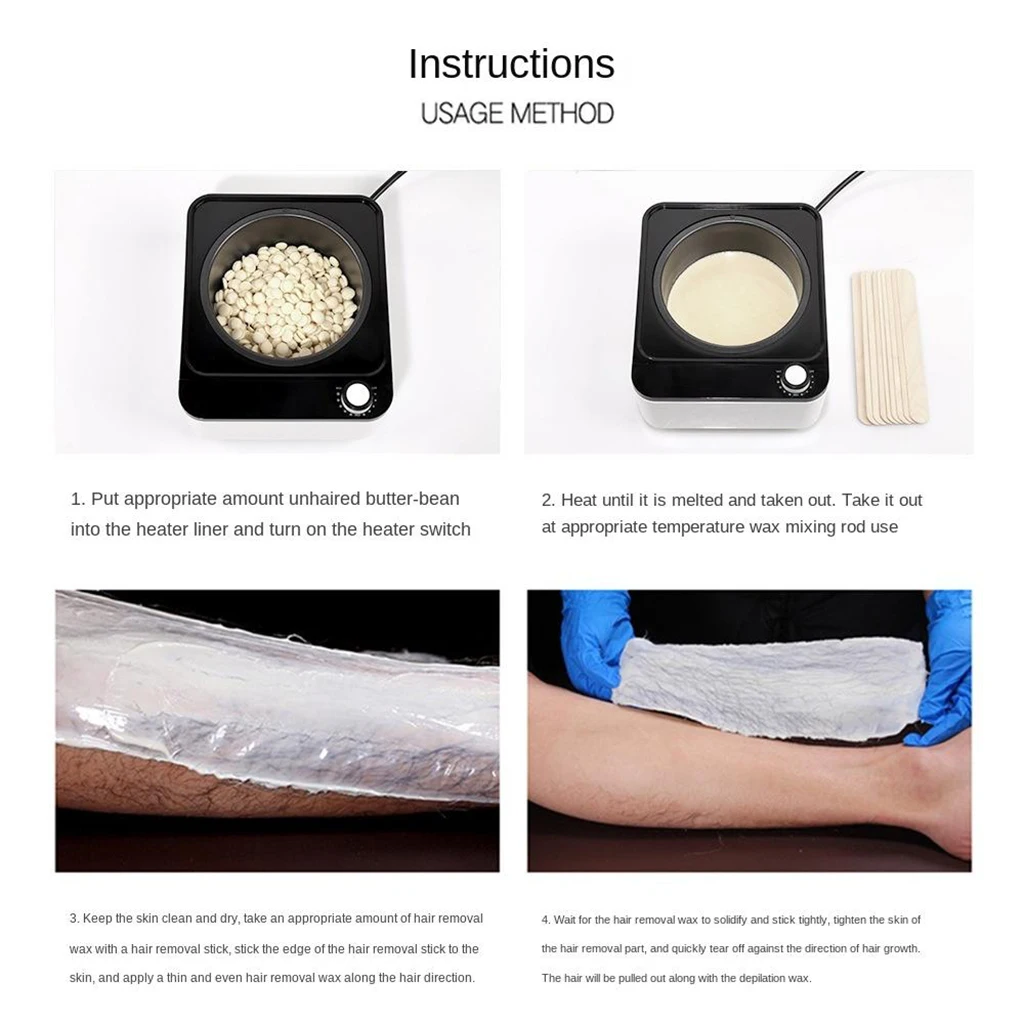 Instructions
USAGE METHOD

1. Put appropriate amount unhaired butter-bean into the heater liner and turn on the heater switch

2. Heat until it is melted and taken out. Take it out at appropriate temperature wax mixing rod use

3. Keep the skin clean and dry, take an appropriate amount of hair removal wax with a hair removal stick, stick the edge of the hair removal stick to the skin, and apply a thin and even hair removal wax along the hair direction.

4. Wait for the hair removal wax to solidify and stick tightly, tighten the skin of the hair removal part, and quickly tear off against the direction of hair growth. The hair will be pulled out along with the depilation wax.