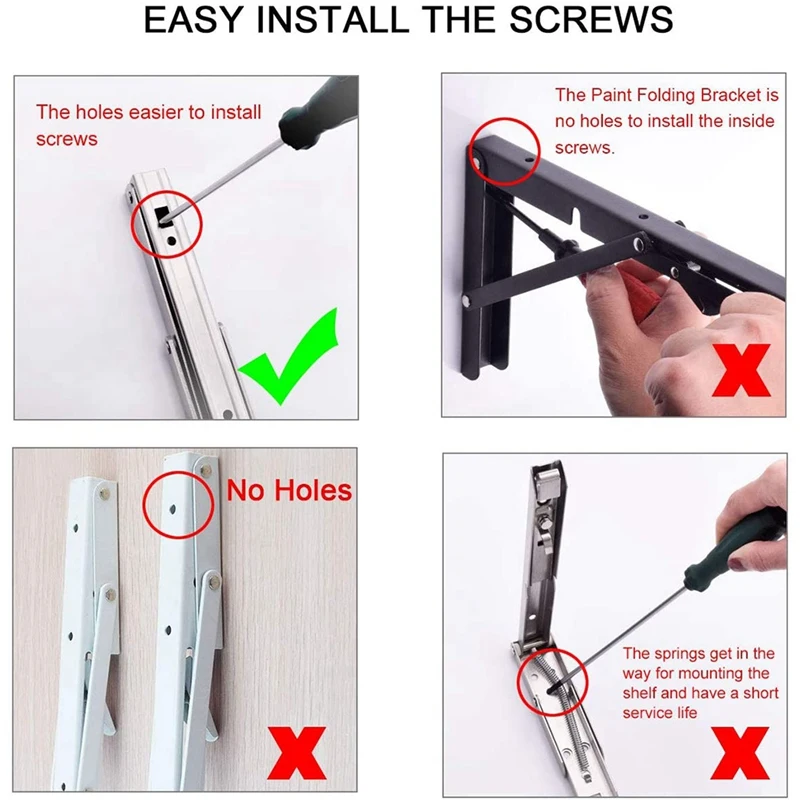 EASY INSTALL THE SCREWS

The holes easier to install screws

The Paint Folding Bracket is no holes to install the inside screws.

No Holes

The springs get in the way for mounting the shelf and have a short service life