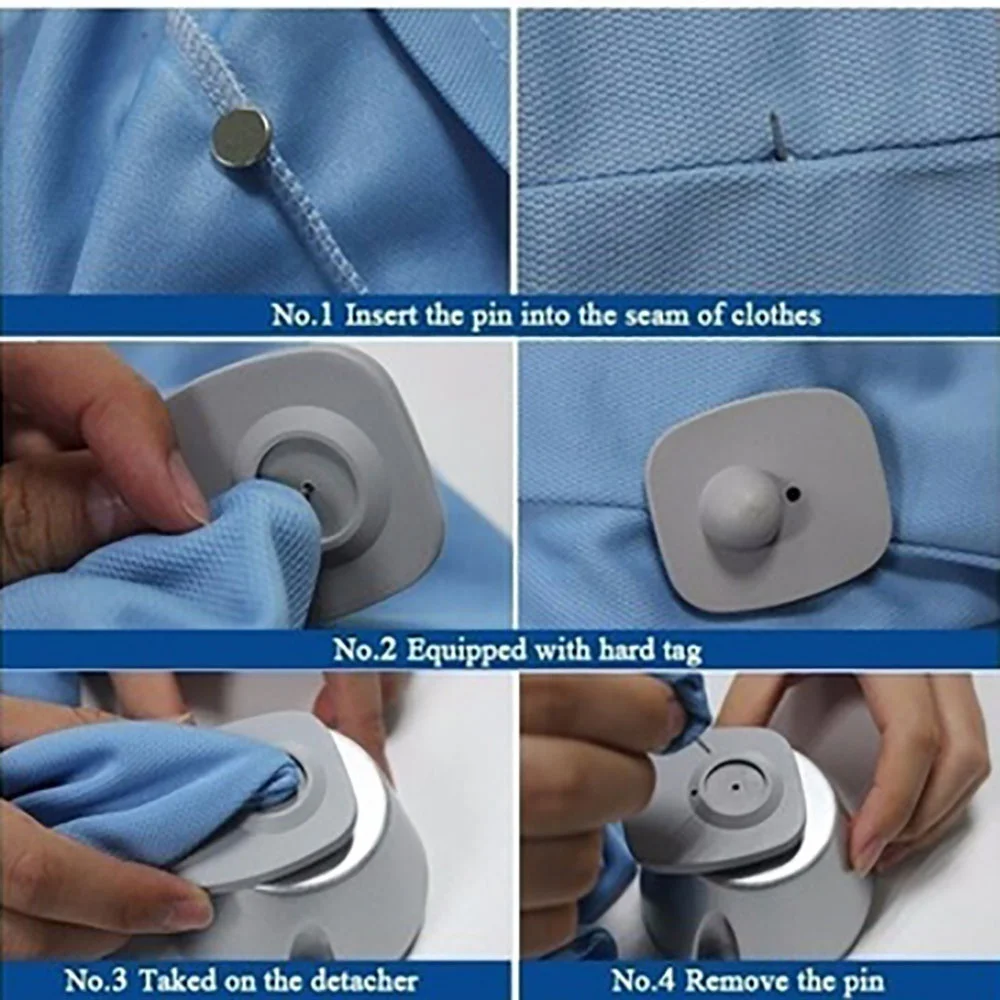 No.1 Insert the pin into the seam of clothes

No.2 Equipped with hard tag

No.3 Taked on the detacher

No.4 Remove the pin