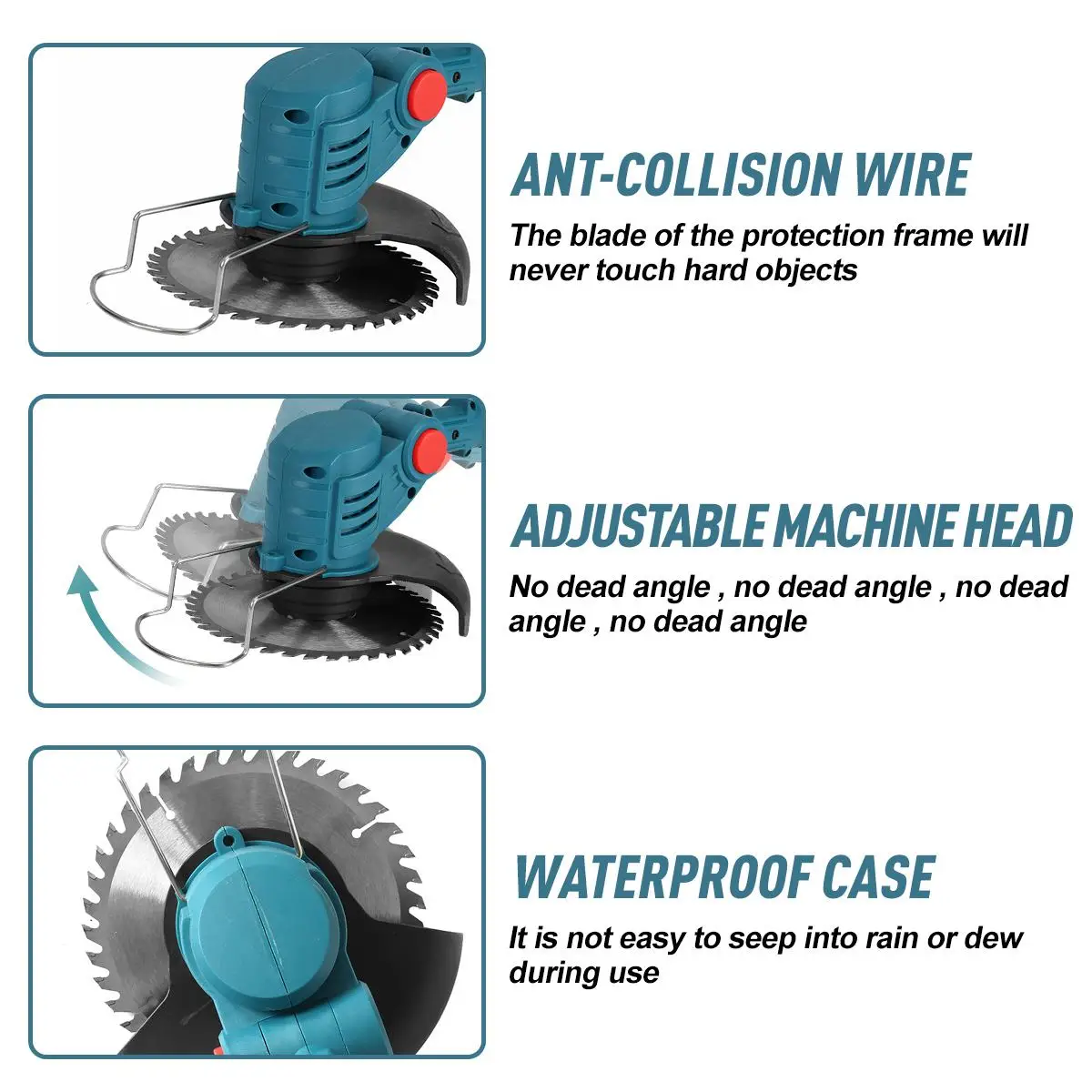 ANT-COLLISION WIRE

The blade of the protection frame will never touch hard objects

ADJUSTABLE MACHINE HEAD

No dead angle , no dead angle , no dead angle , no dead angle

WATERPROOF CASE

It is not easy to seep into rain or dew during use