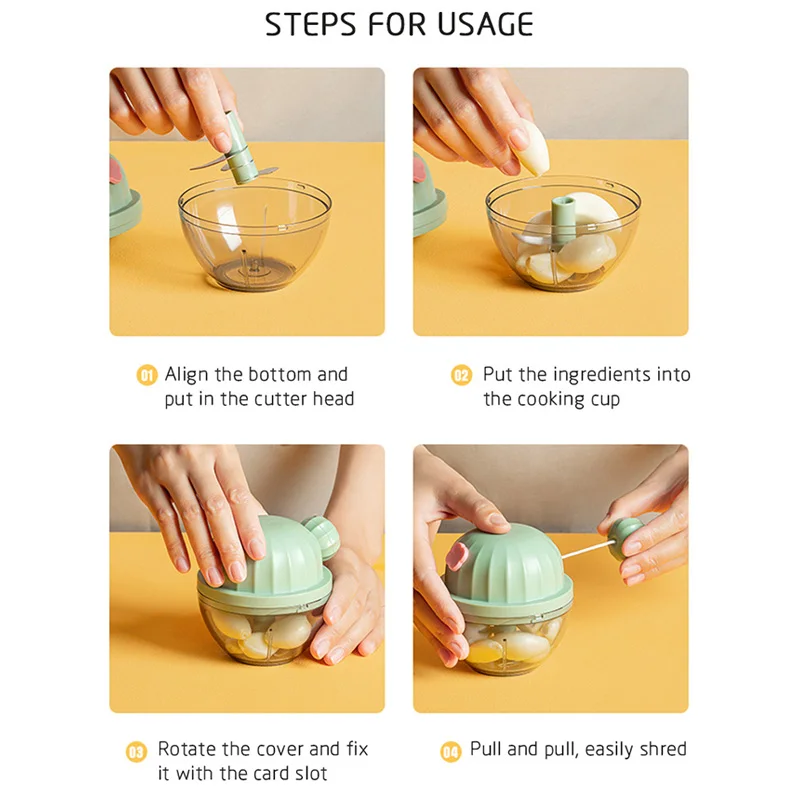 STEPS FOR USAGE

01 Align the bottom and put in the cutter head

02 Put the ingredients into the cooking cup

03 Rotate the cover and fix it with the card slot

04 Pull and pull, easily shred