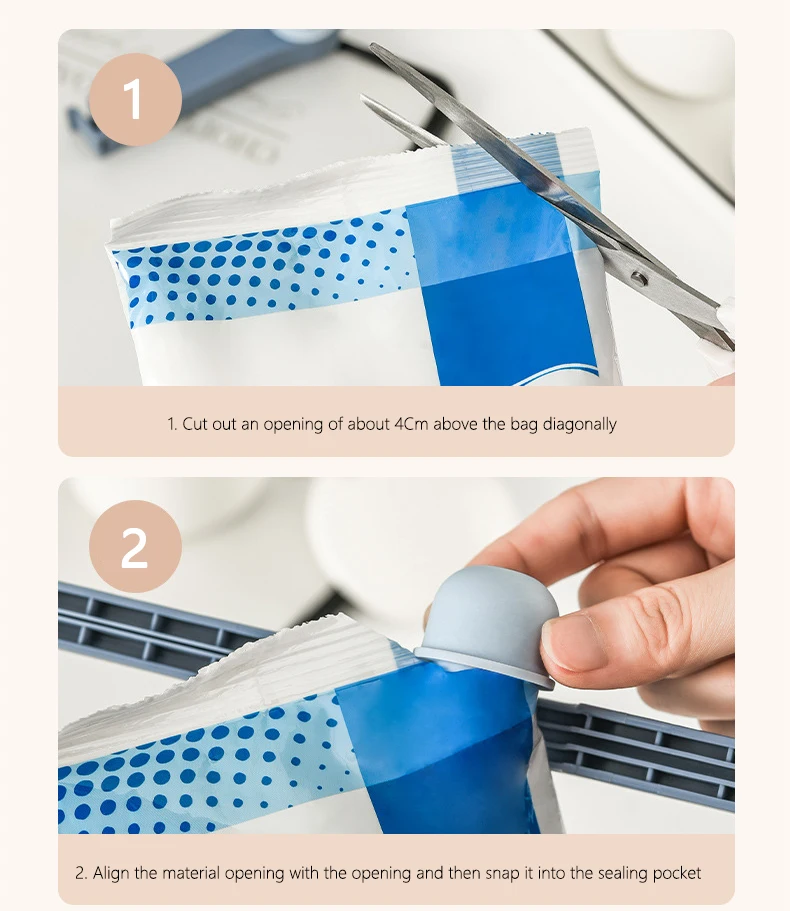 1

1. Cut out an opening of about 4Cm above the bag diagonally

2

2. Align the material opening with the opening and then snap it into the sealing pocket