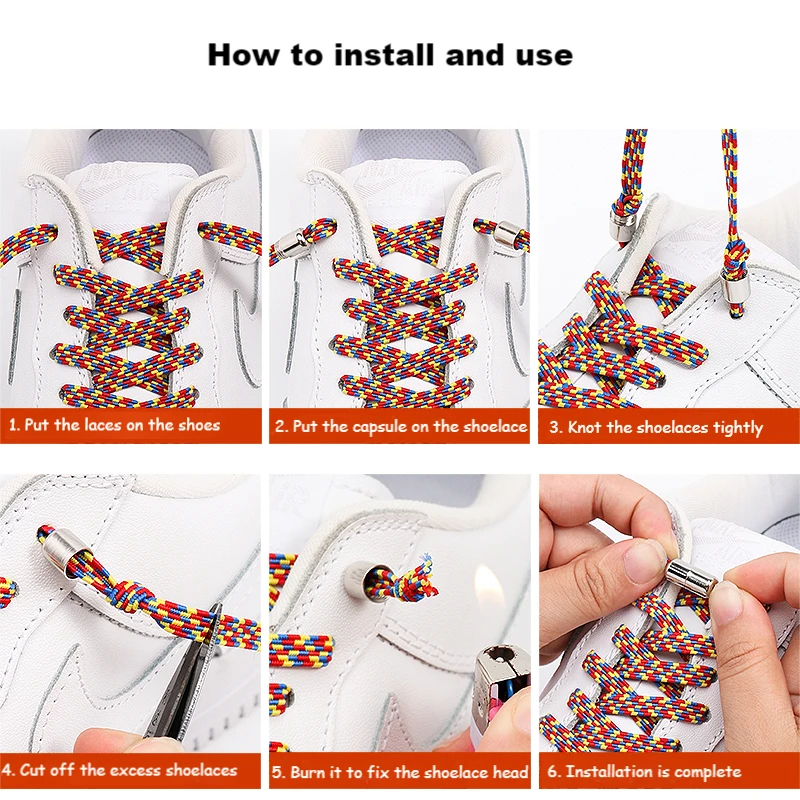 How to install and use

1. Put the laces on the shoes

2. Put the capsule on the shoelace

3. Knot the shoelaces tightly

4. Cut off the excess shoelaces

5. Burn it to fix the shoelace head

6. Installation is complete