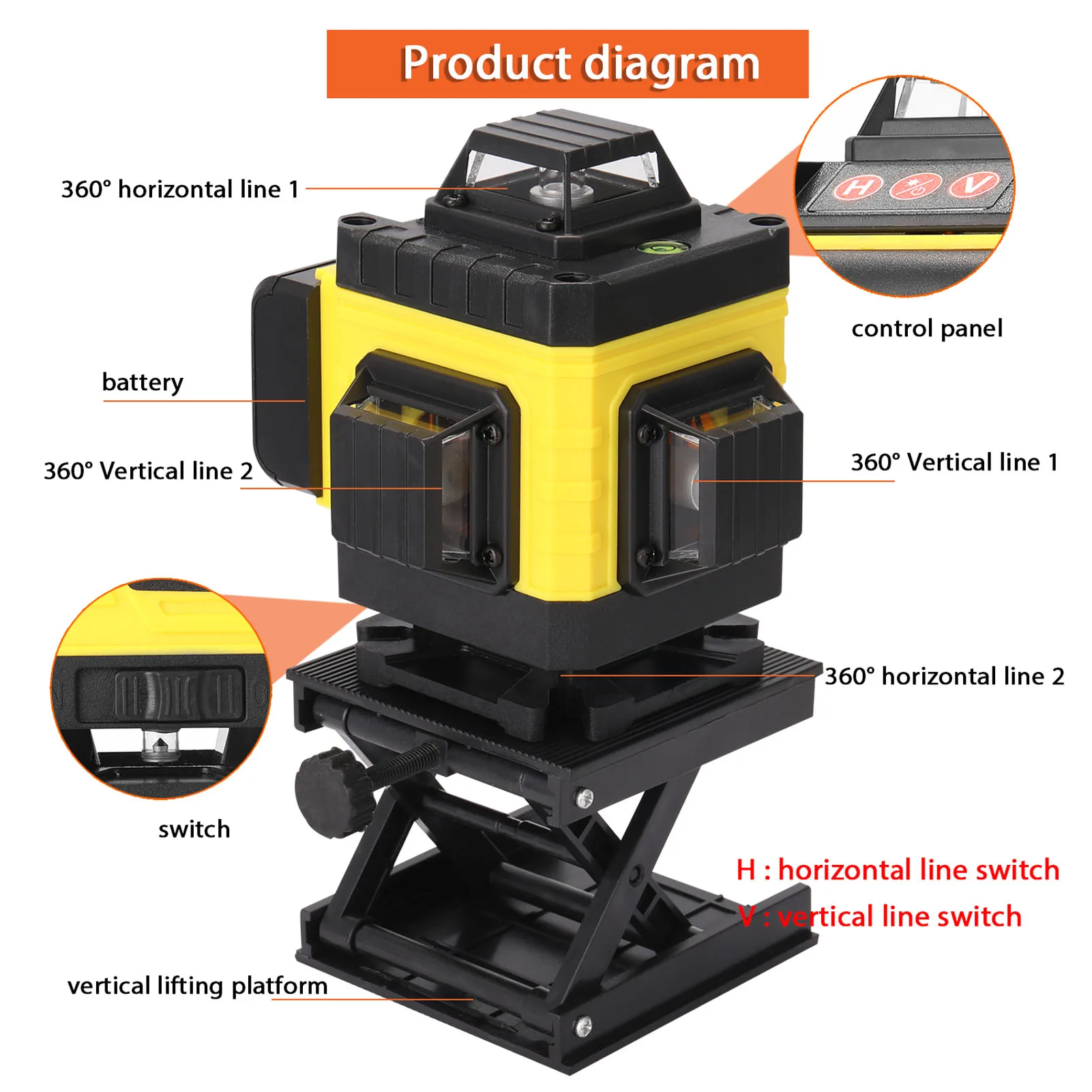 Product diagram

360° horizontal line 1

H

V

control panel

battery

360° Vertical line 2

360° Vertical line 1

360° horizontal line 2

switch

H : horizontal line switch

V : vertical line switch

vertical lifting platform