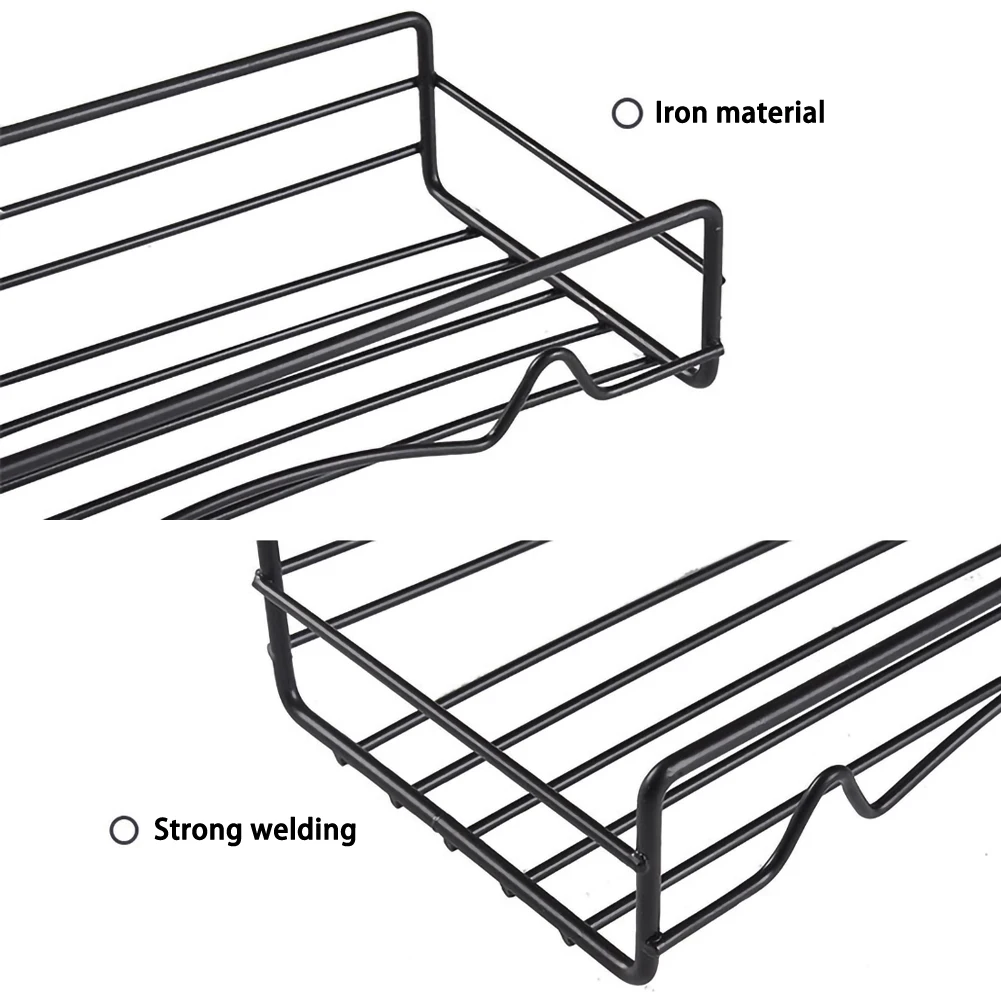 Iron material

Strong welding